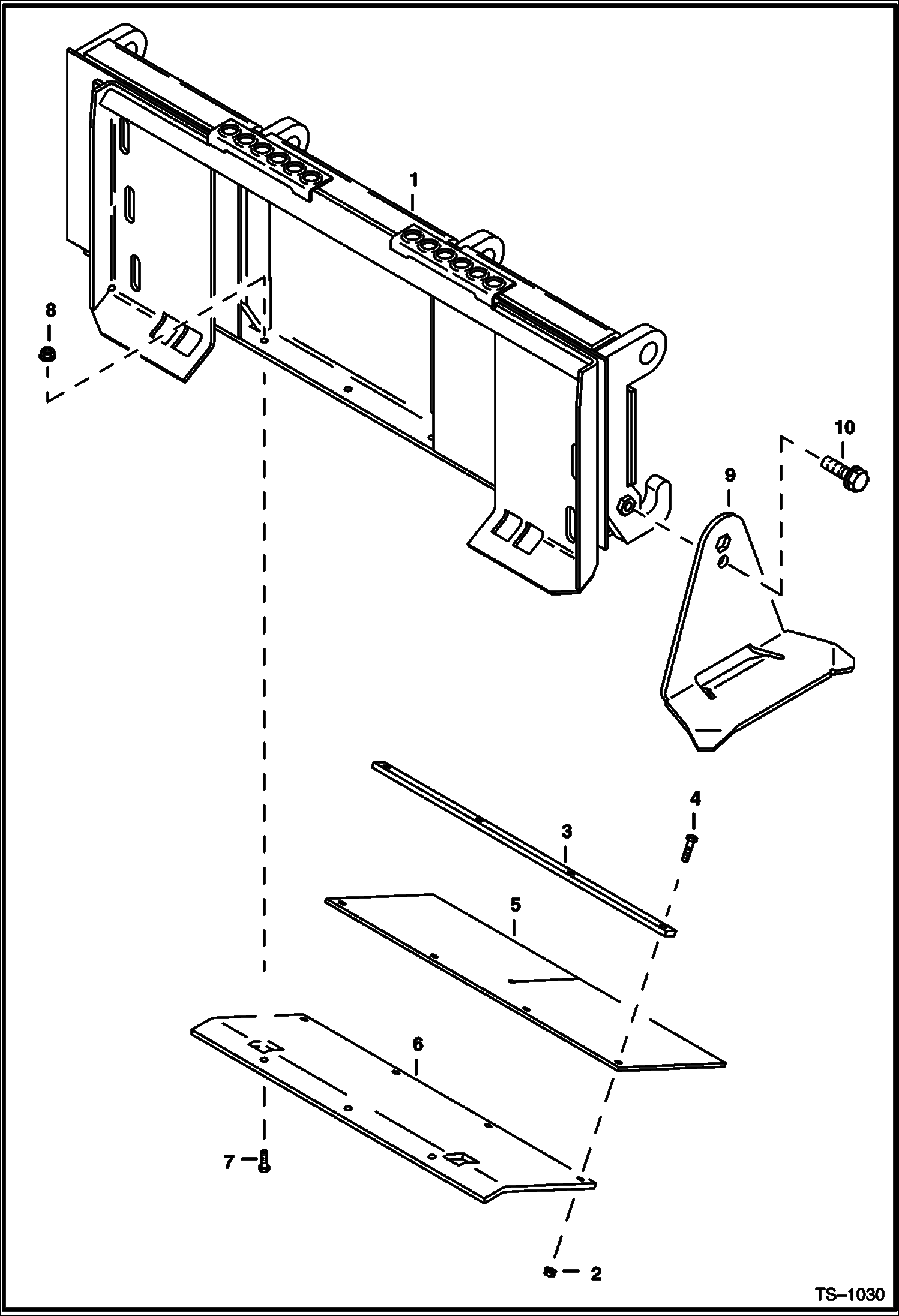 1

8

10

9

4

3

5

6

7

2

TS–1030