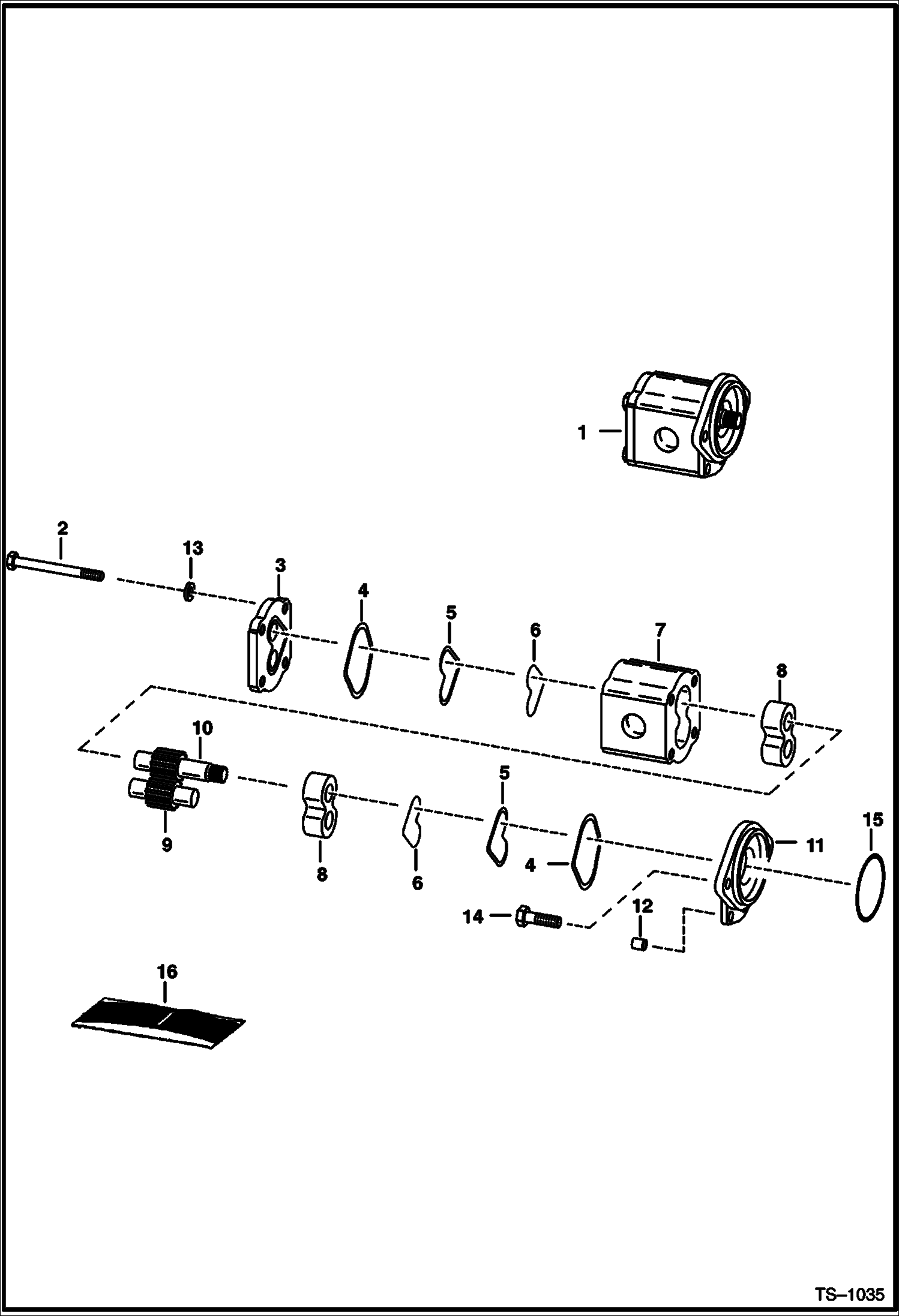 1

2

13

3

4

5

6

7

8

10

9

8

6

5

4

11

15

14

12

16

TS–1035