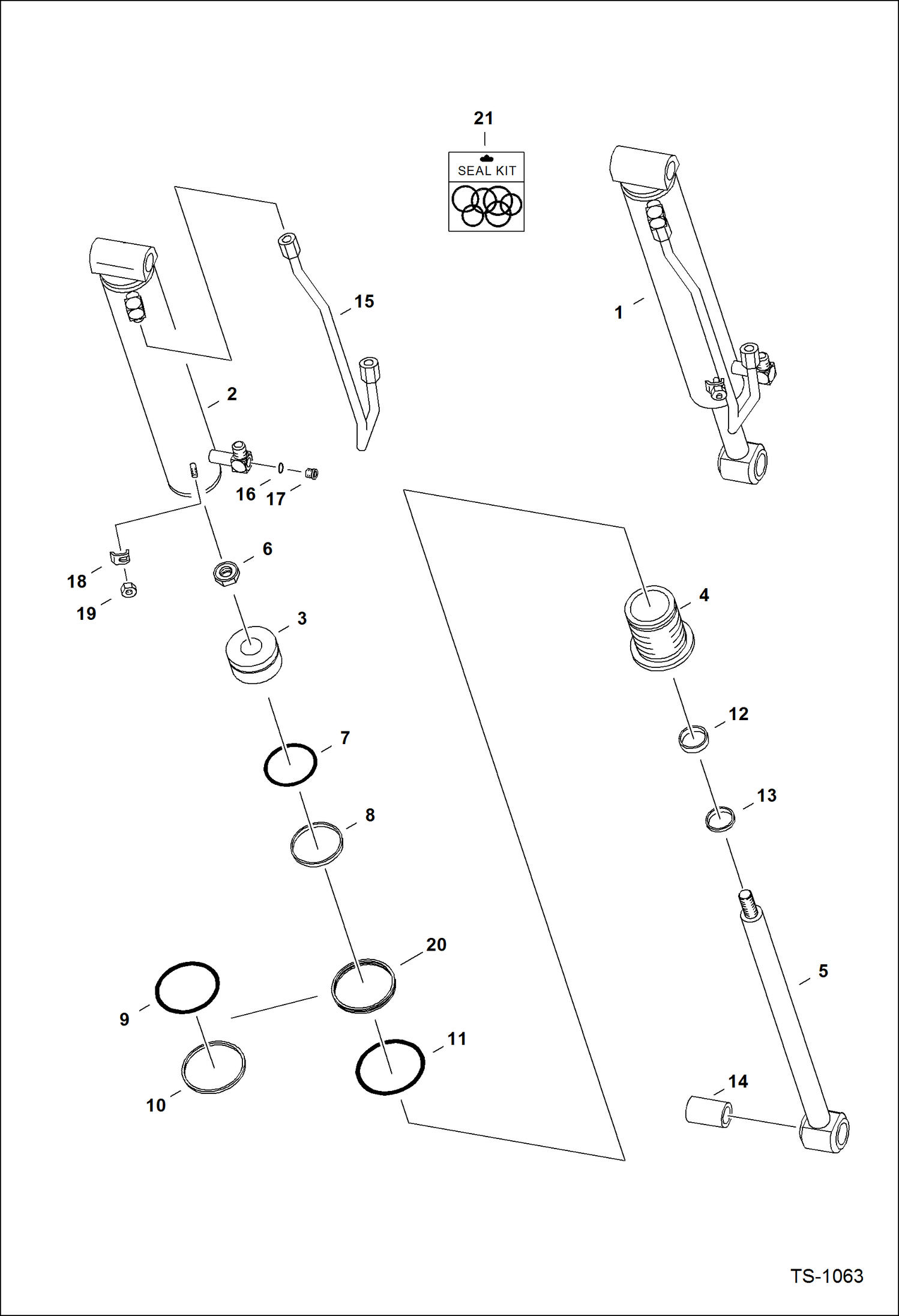 21

SEAL KIT

15

1

2

16 17

6

18

19

3

4

12

7

13

8

20

5

9

11

10

14

TS-1063