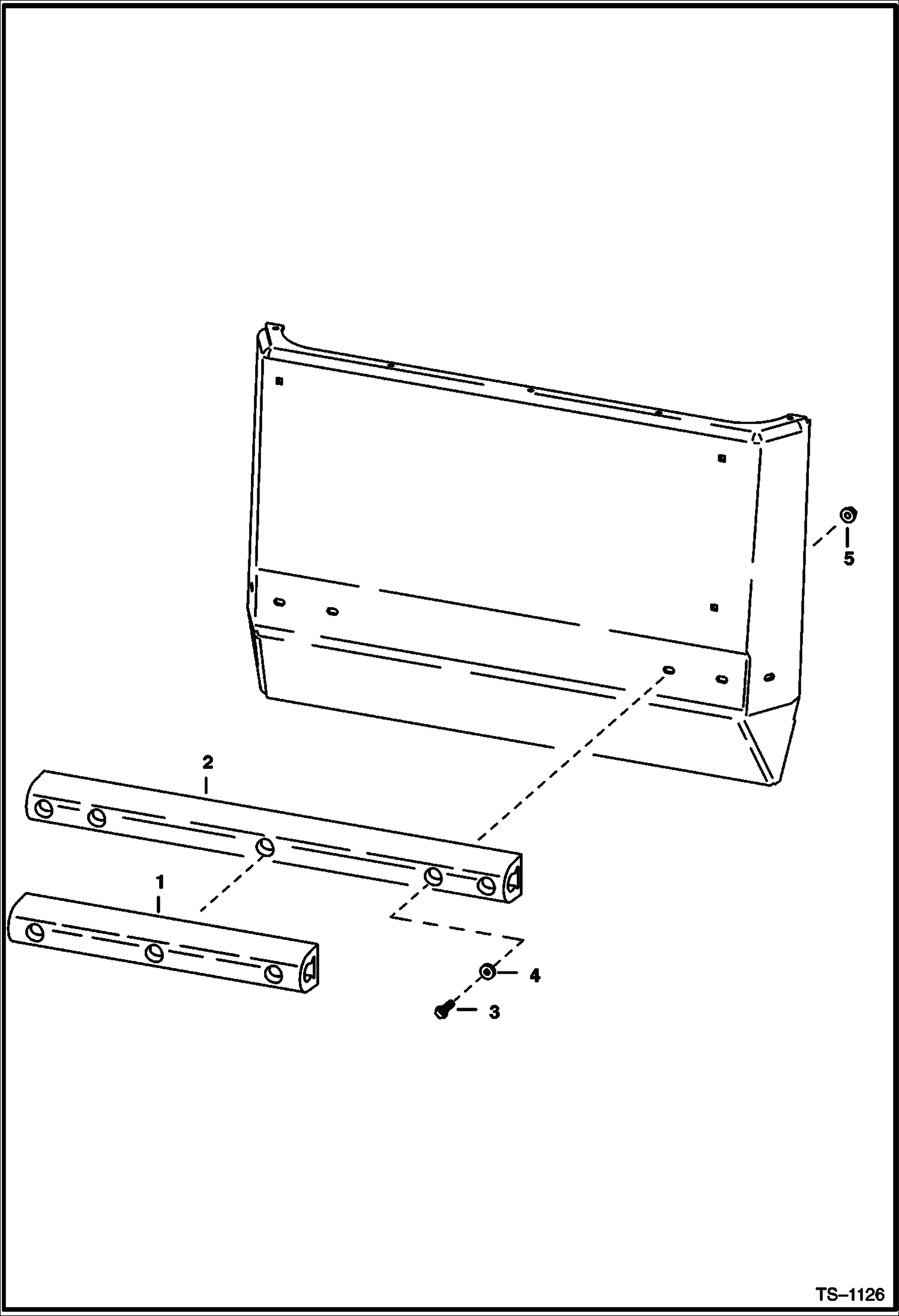 5

2

1

4

3

TS–1126