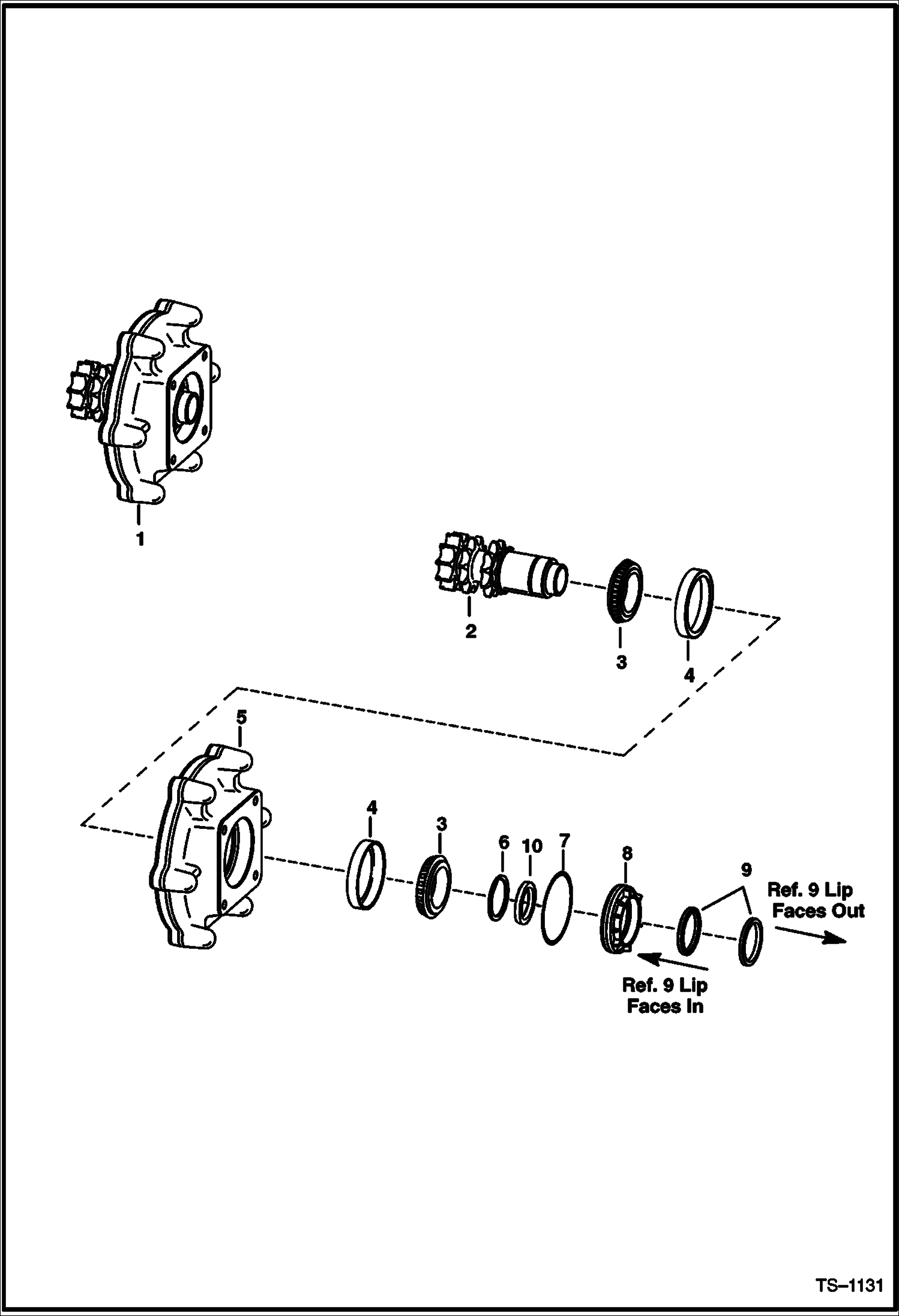 1

2

3

4

5

4

3

6

10

7

8

9

Ref. 9 Lip Faces Out

Ref. 9 Lip Faces In

TS–1131