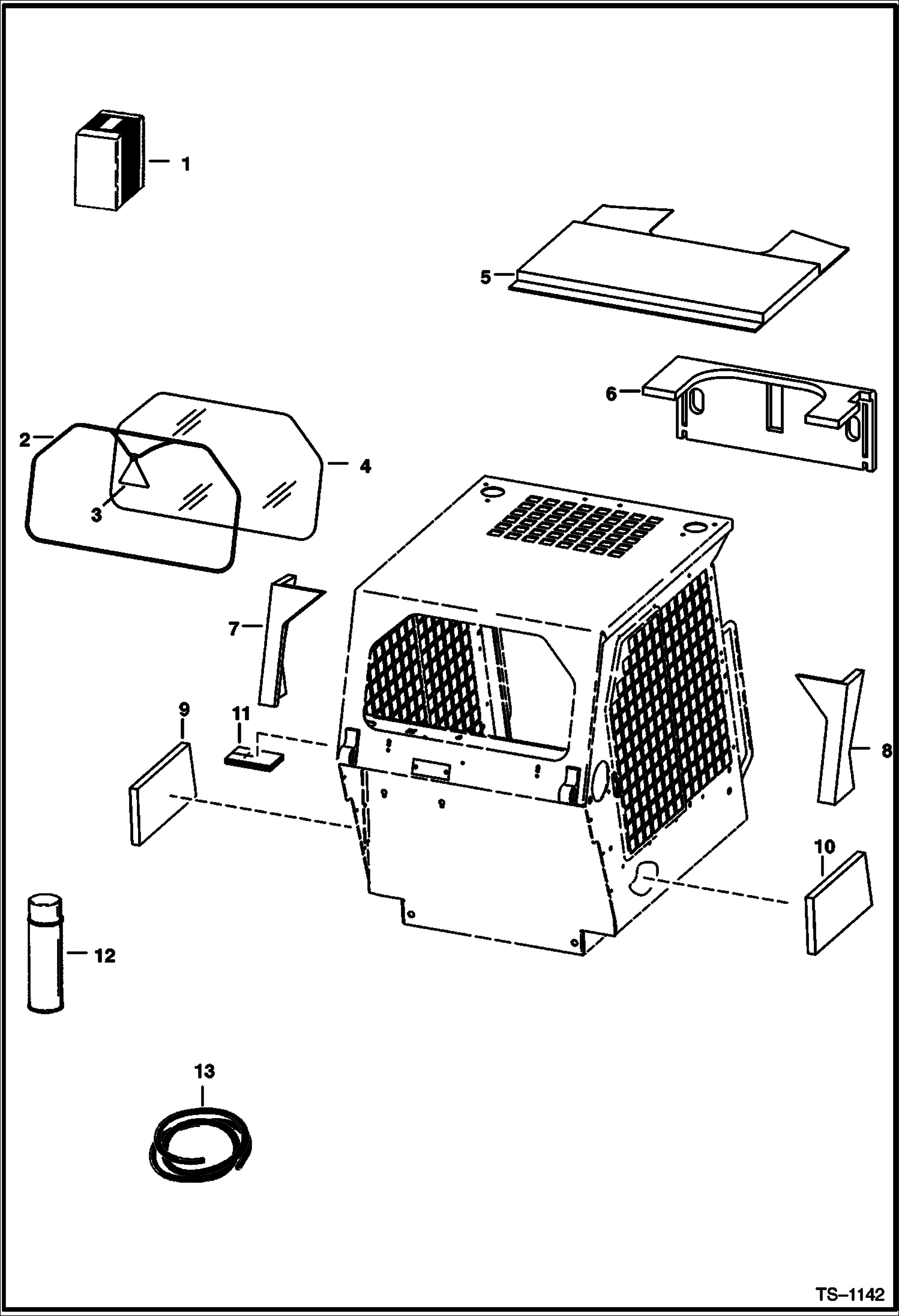 1
5
6
2
4
3
7
9
11
8
10
12
13
TS–1142