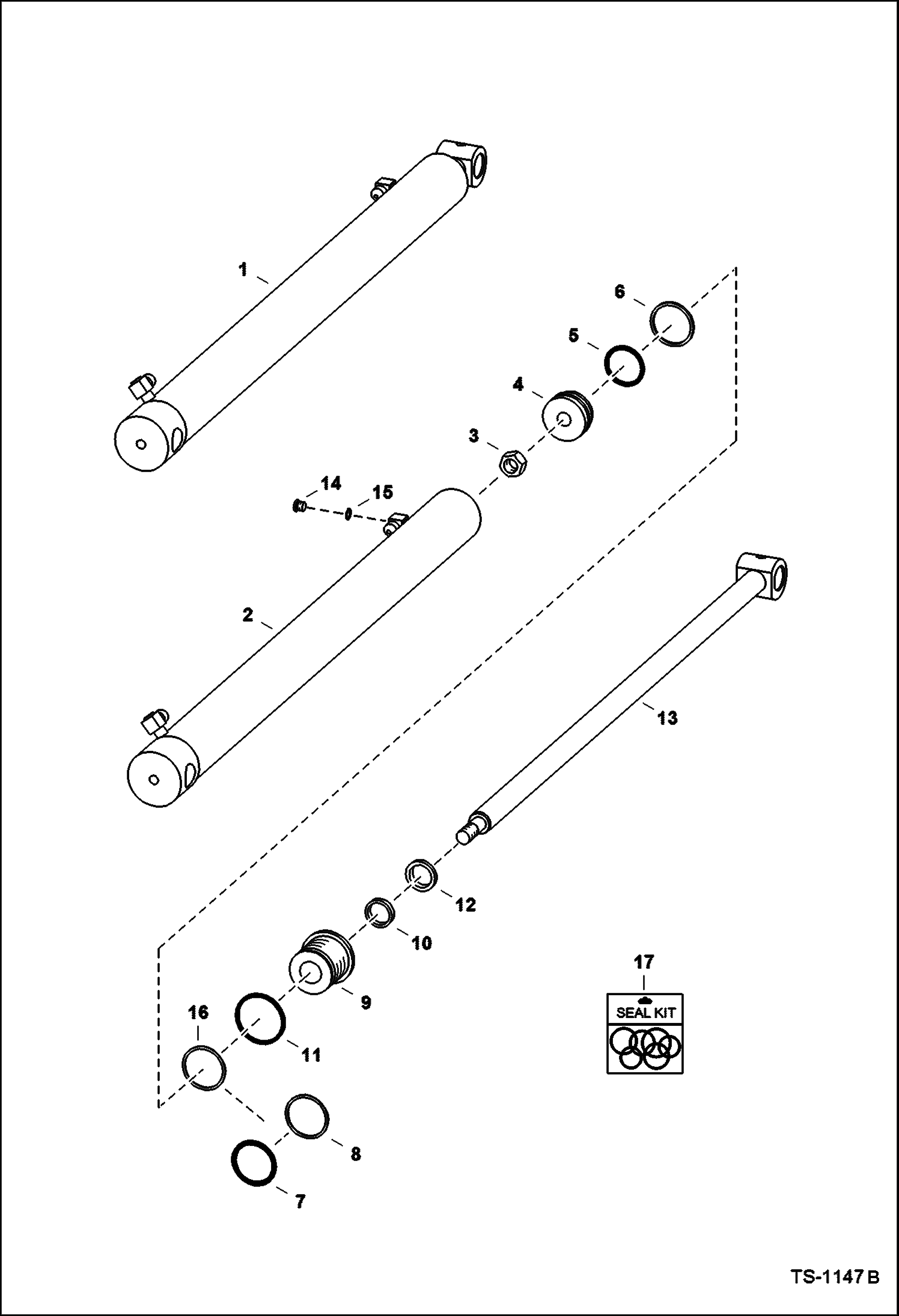 1
6
5
4
3
14
15
2
13
12
10
9
17
SEAL KIT
16
11
8
7
TS-1147 B