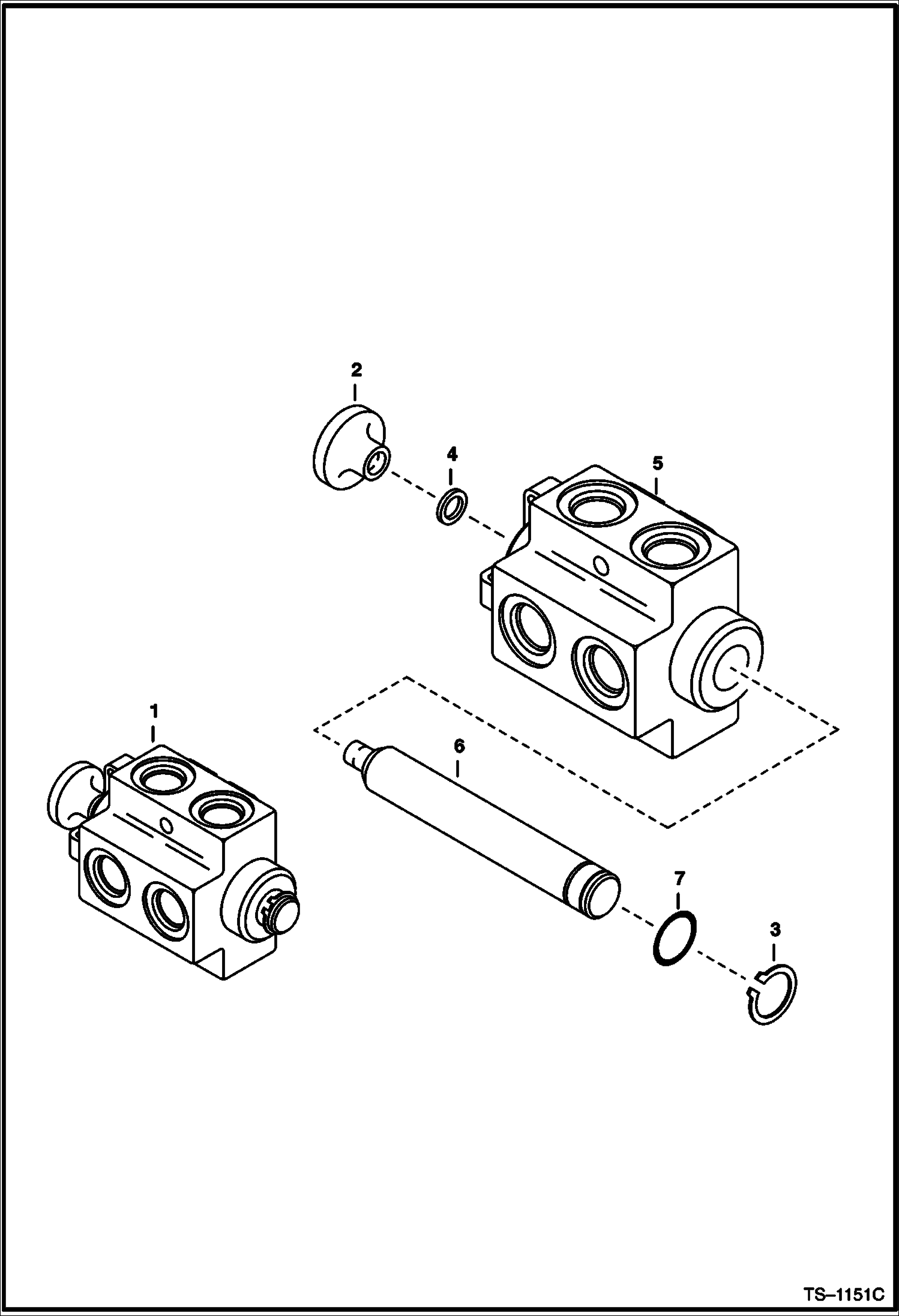 2
4
5
1
6
7
3
TS–1151C