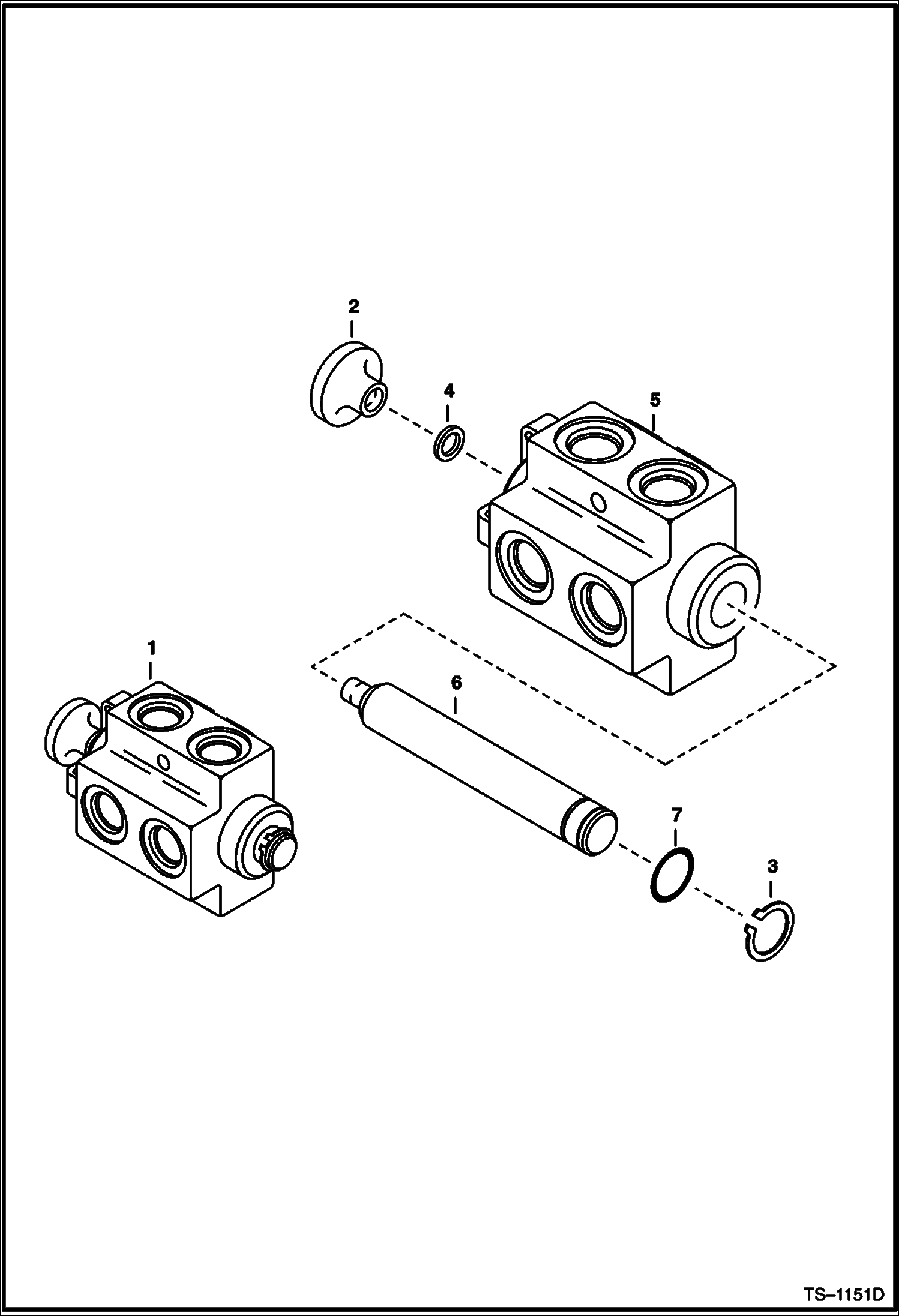 2
4
5
1
6
7
3
TS–1151D