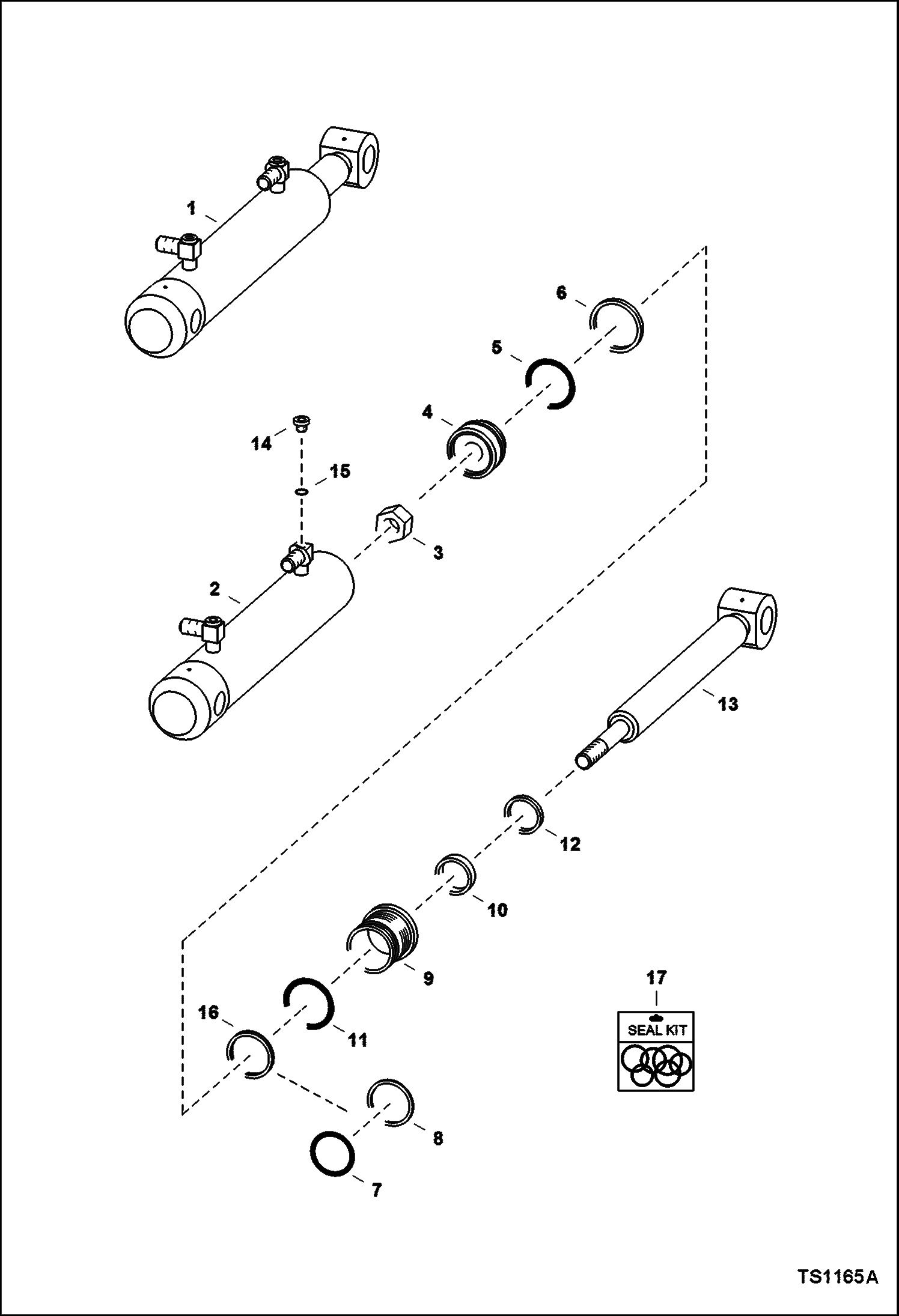 1

6

5

4

14

15

3

2

13

12

10

9

17

SEAL KIT

16

11

8

7

TS1165A