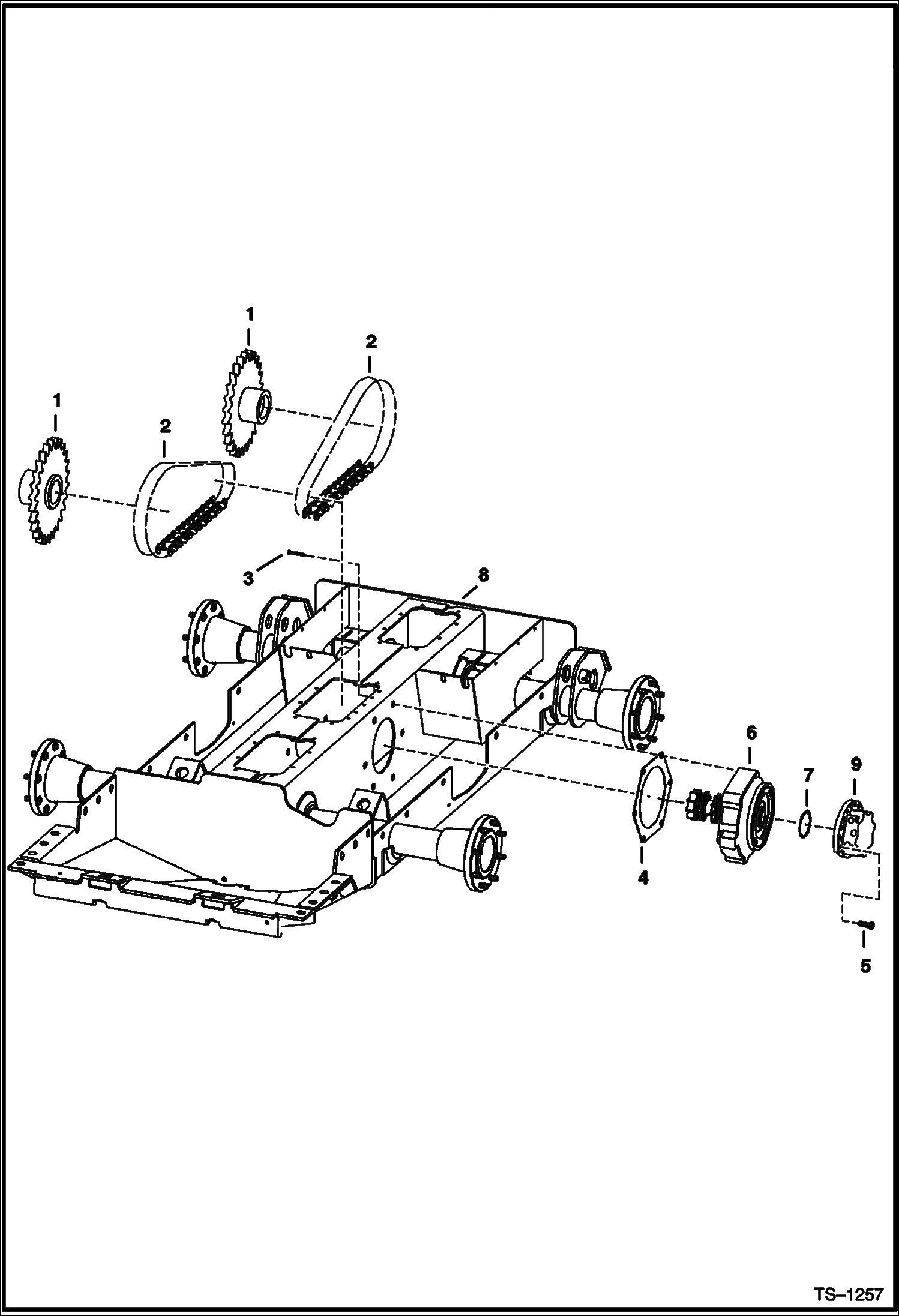 1
2
1
2
3
8
6
7
9
4
5
TS–1257