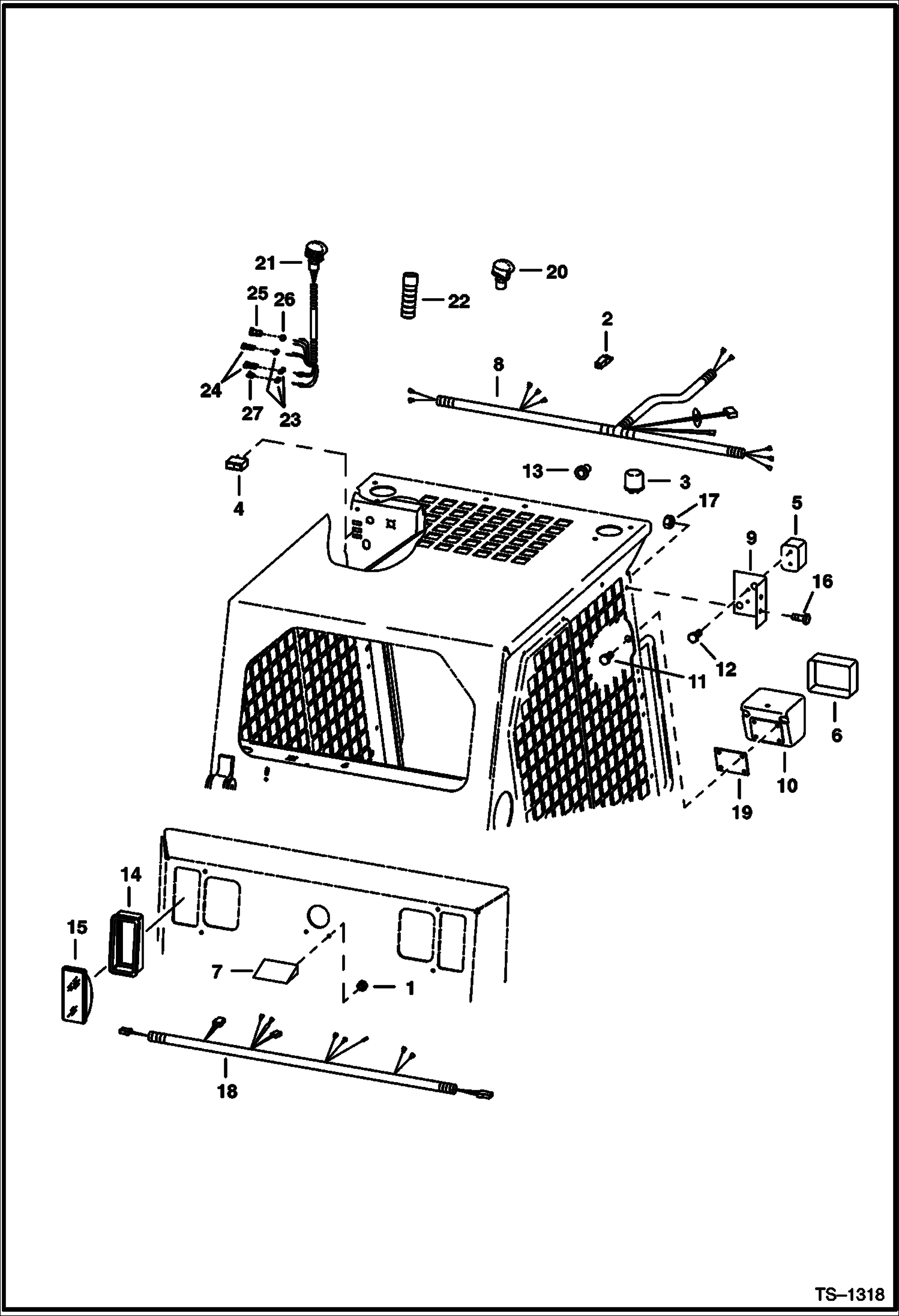 21
20
25
26
22
2
8
24
27
23
4
13
3
17
5
9
16
12
11
6
10
19
14
15
7
1
18
TS–1318