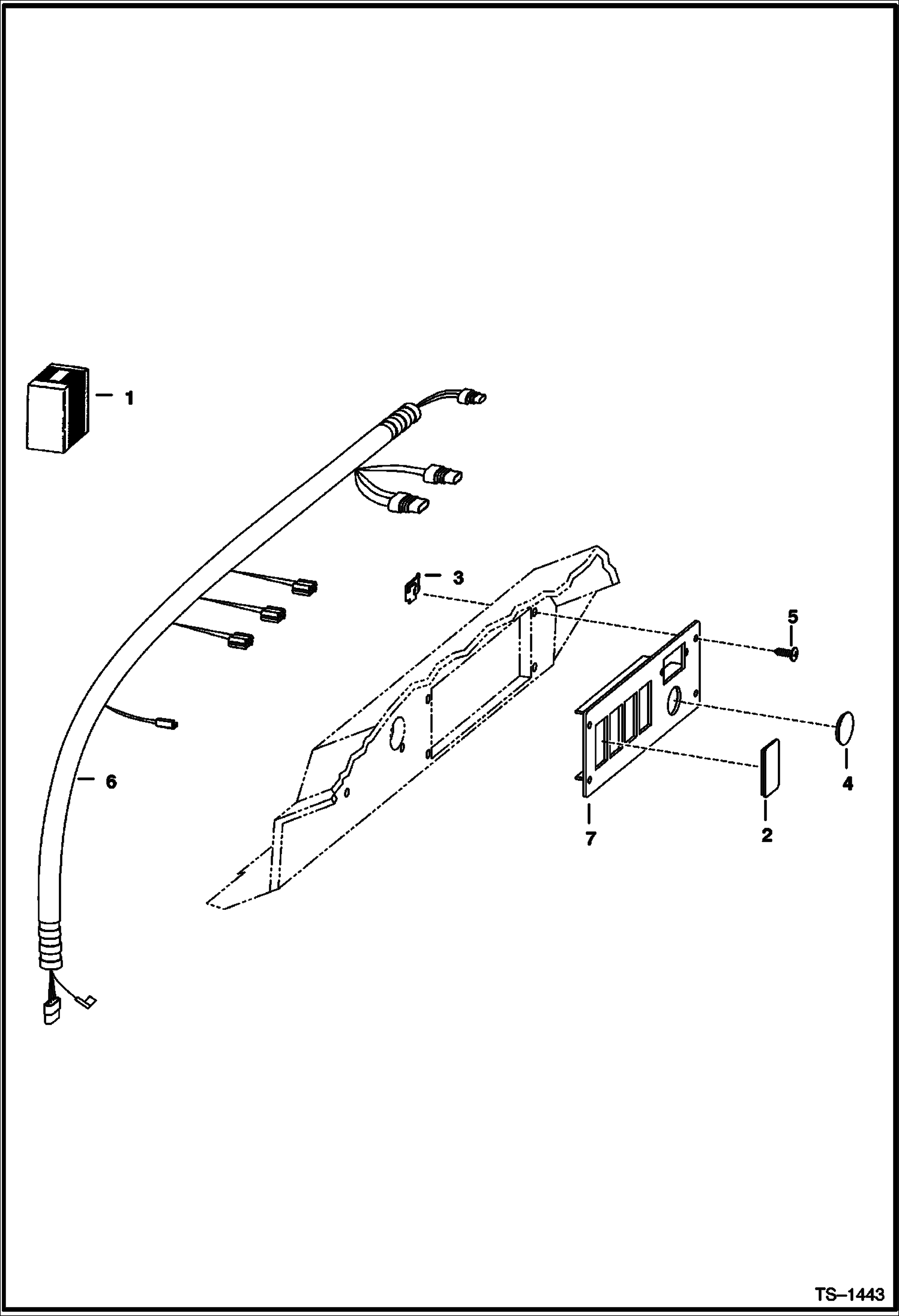 1
3
5
6
4
7
2
TS–1443