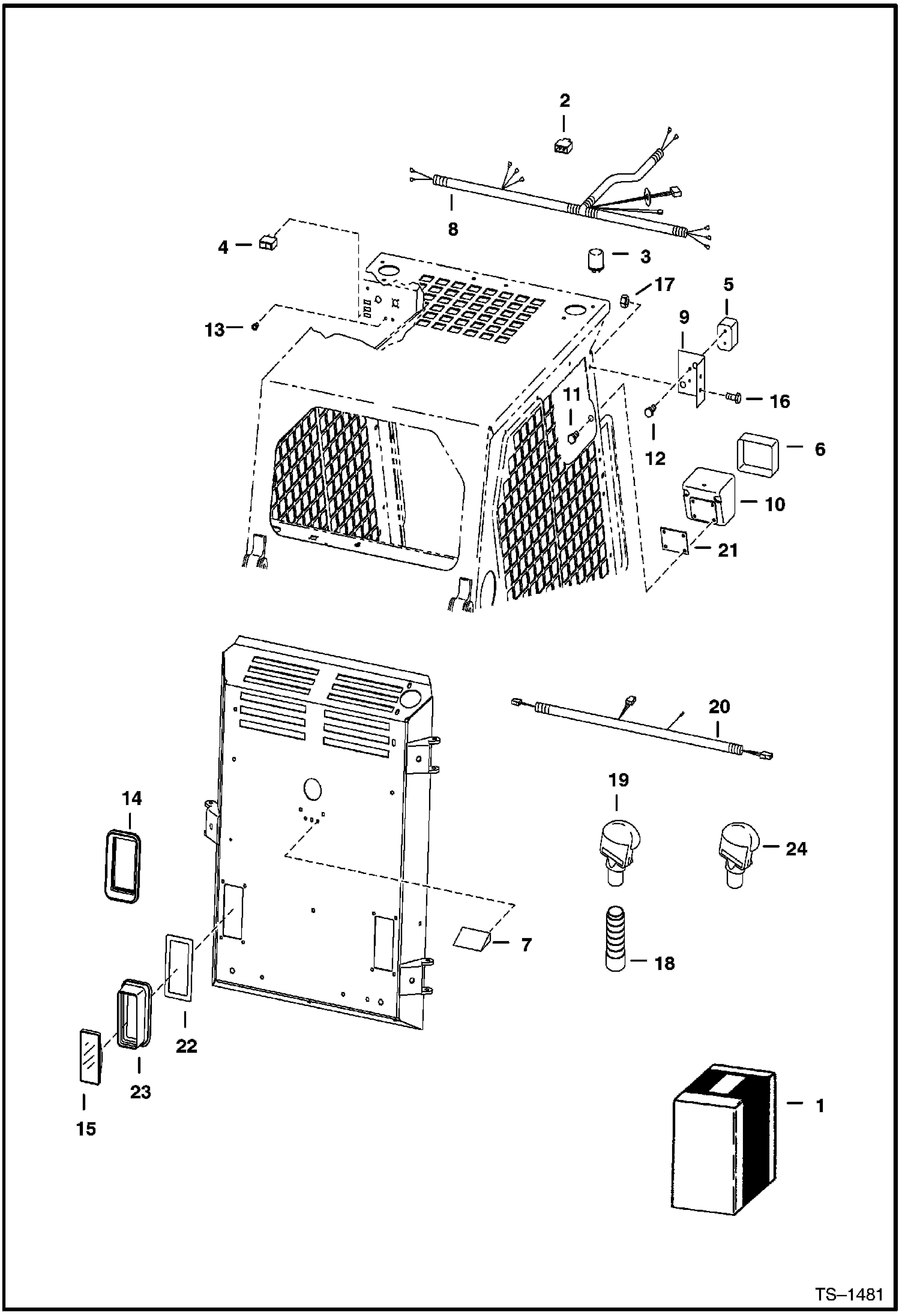 2

8

4

3

17

5

13

9

11

16

12

6

10

21

20

19

14

24

7

18

22

23

15

1

TS–1481