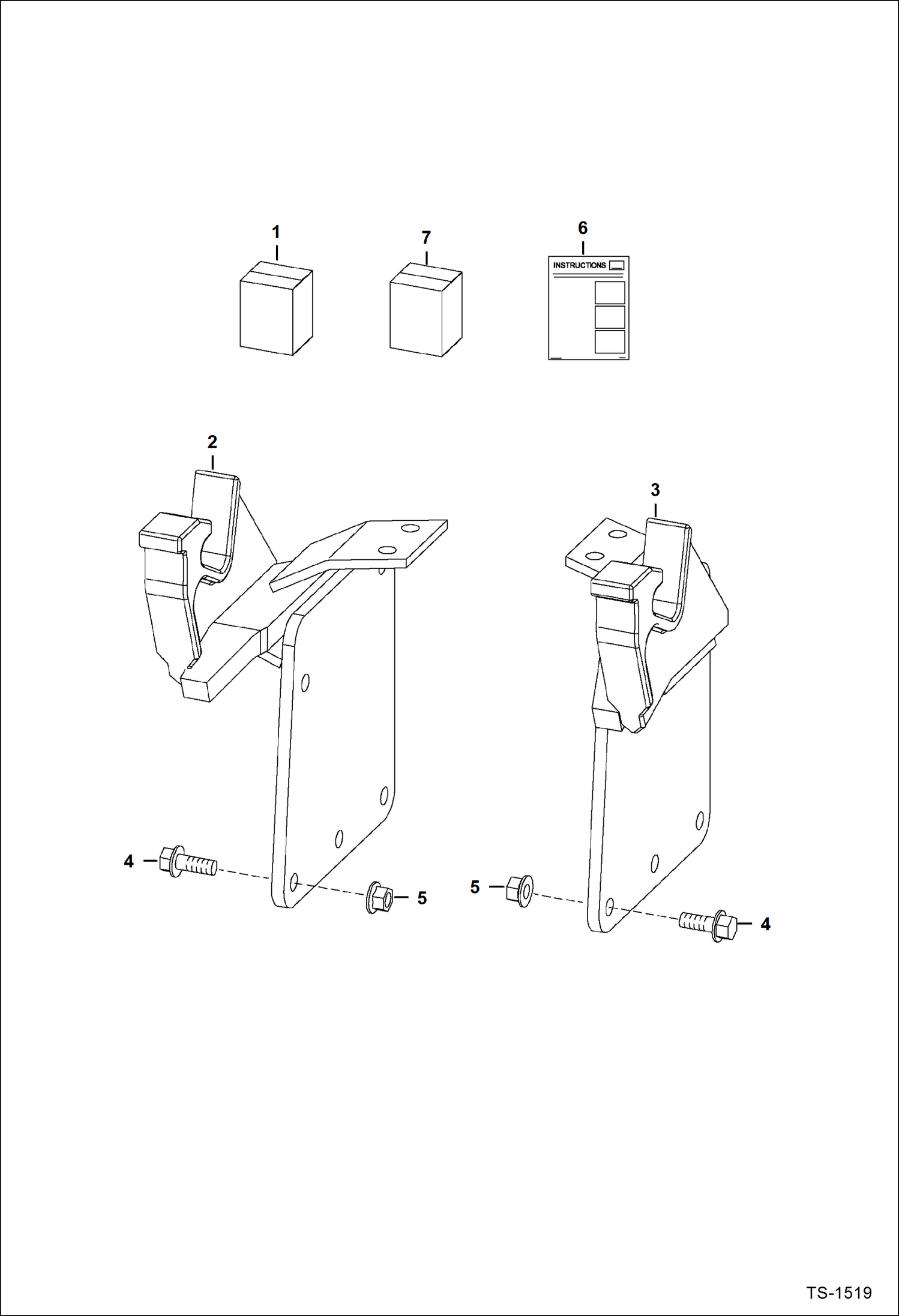 1

7

6

INSTRUCTIONS

2

3

4

5

5

4

TS-1519