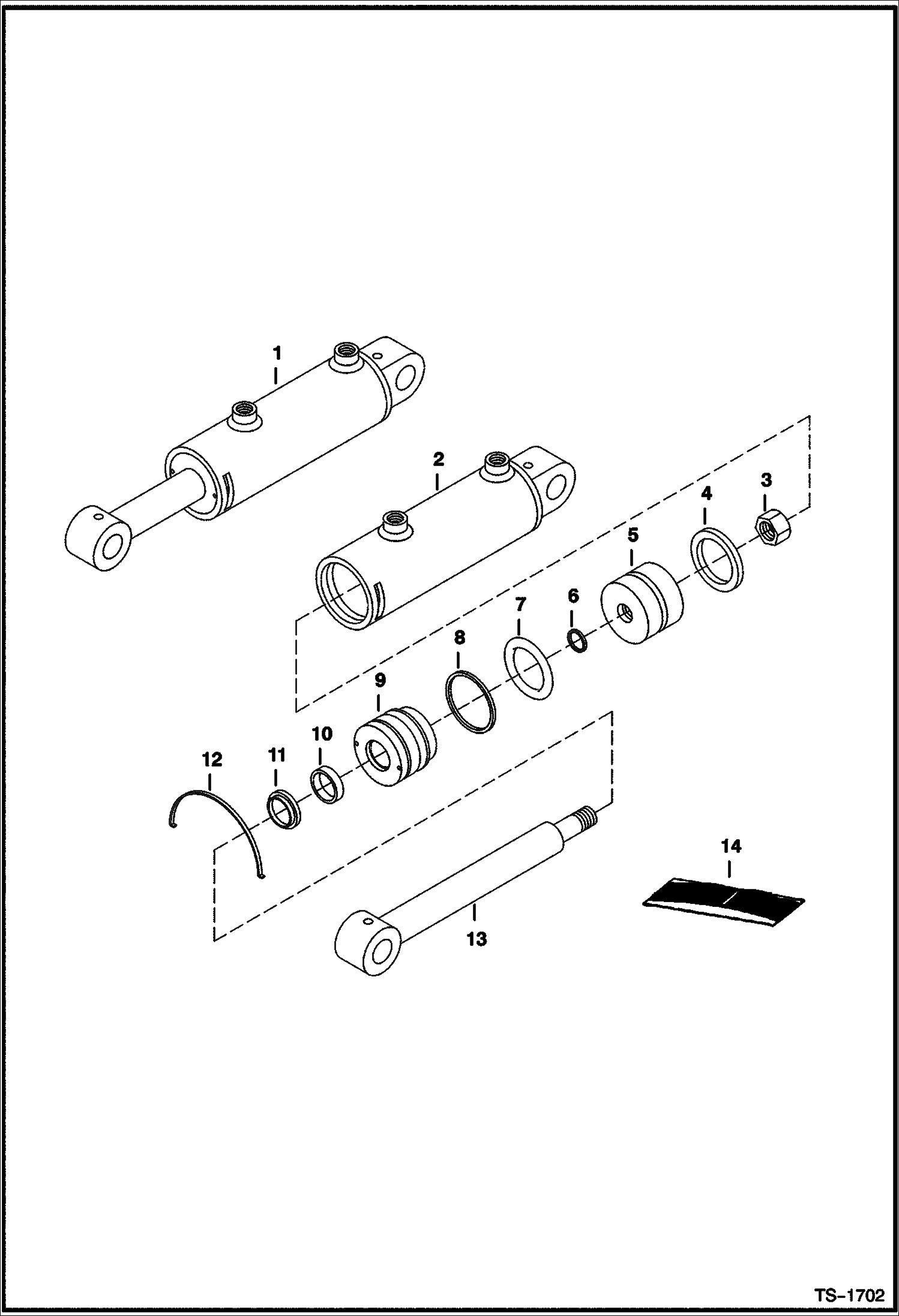 1
2
3
4
5
6
7
8
9
10
11
12
13
14
TS–1702