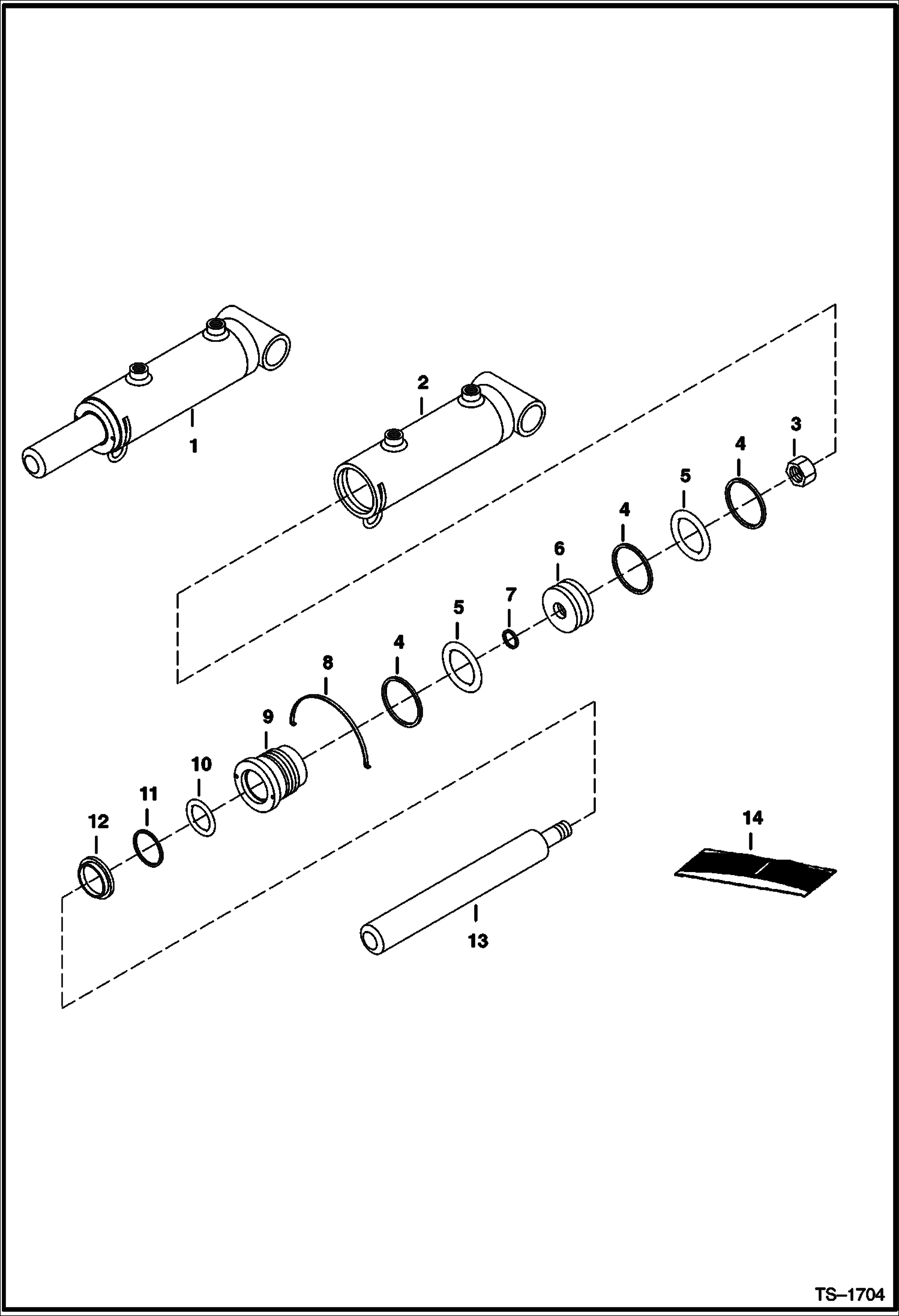 1
2
3
4
5
4
6
7
5
4
8
9
10
11
12
13
14
TS–1704