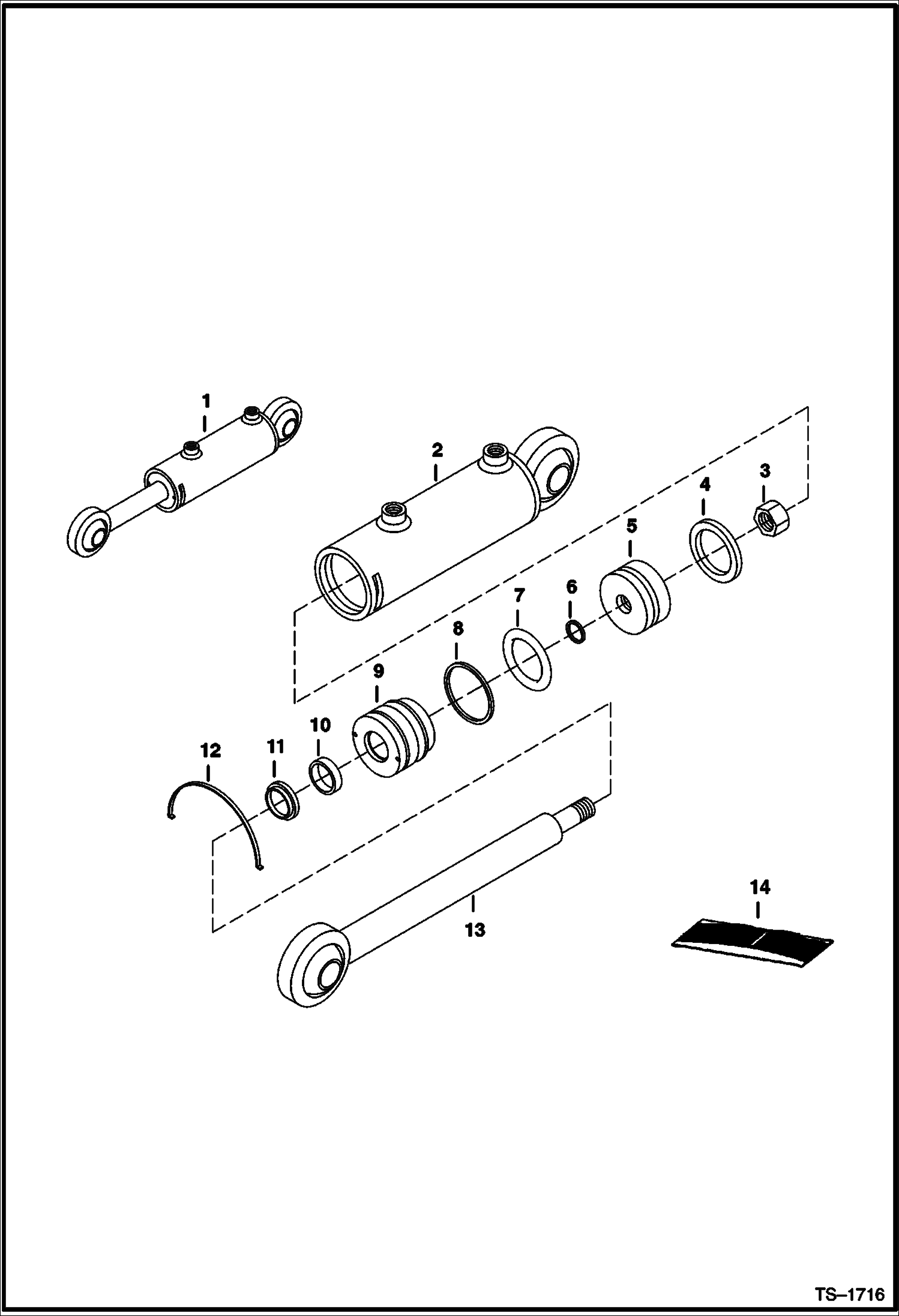 1
2
3
4
5
6
7
8
9
10
11
12
13
14
TS–1716