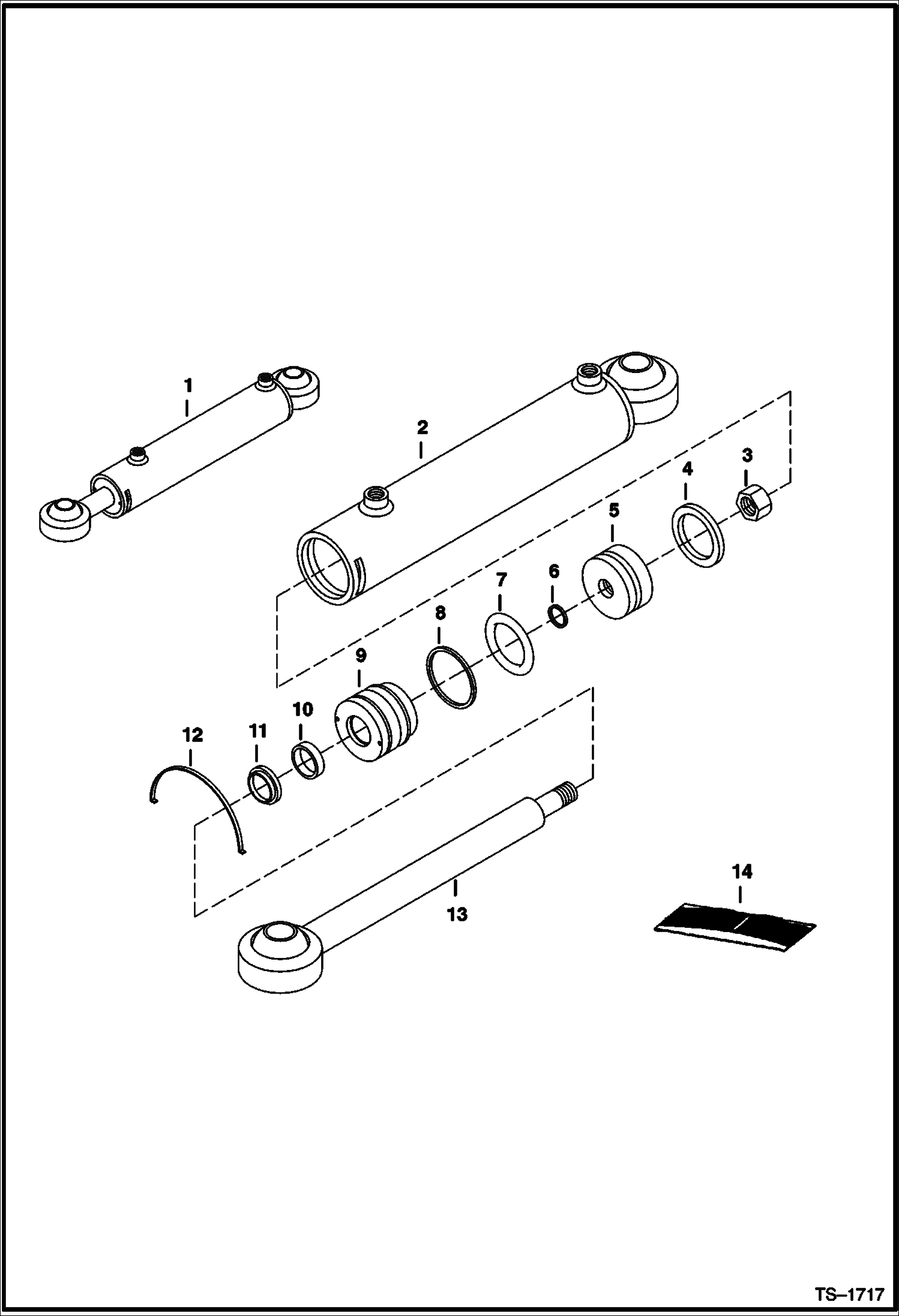 1

2

3

4

5

6

7

8

9

10

11

12

13

14

TS–1717