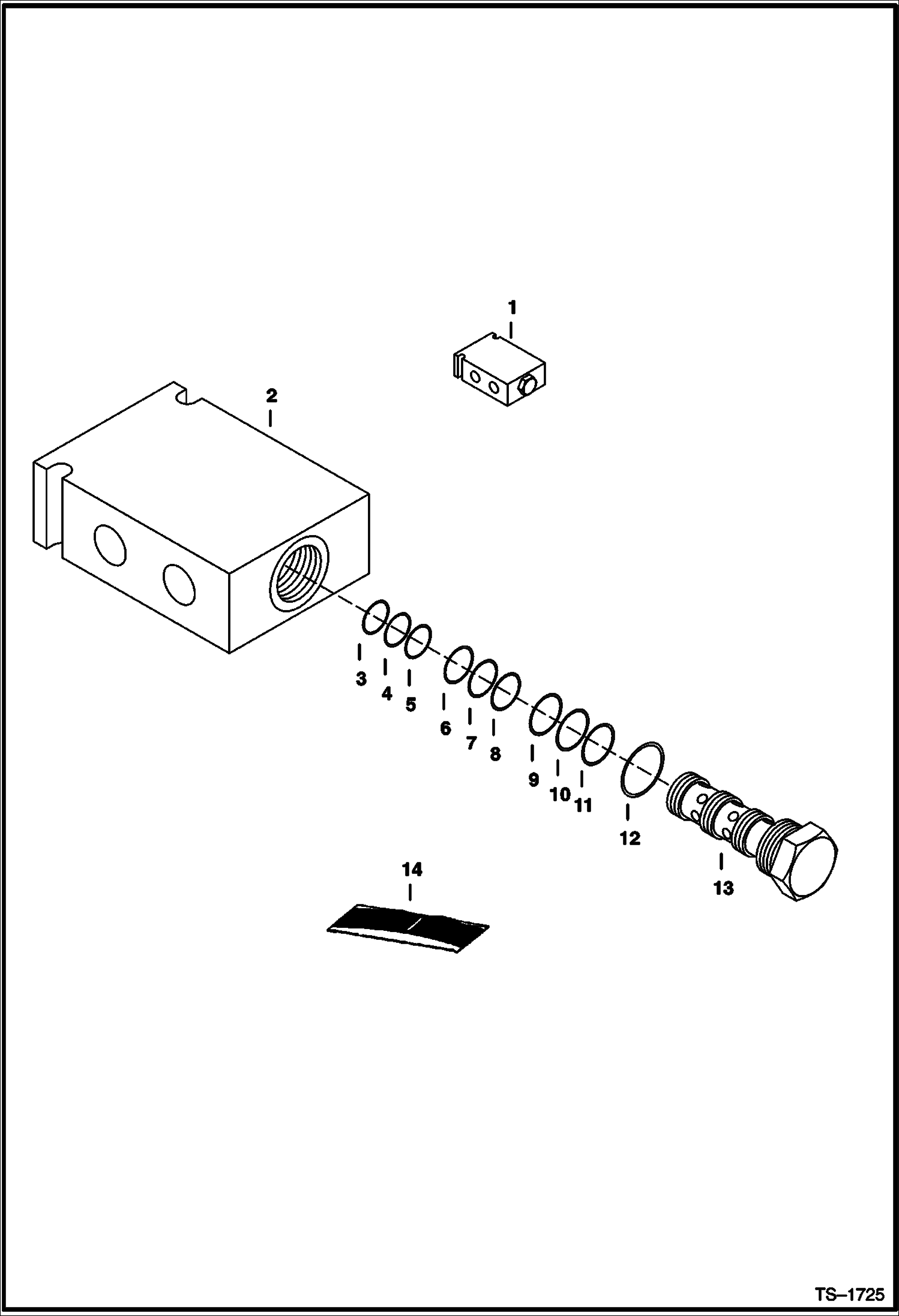 1

2

3
4
5
6
7
8
9
10
11
12
13

14

TS–1725