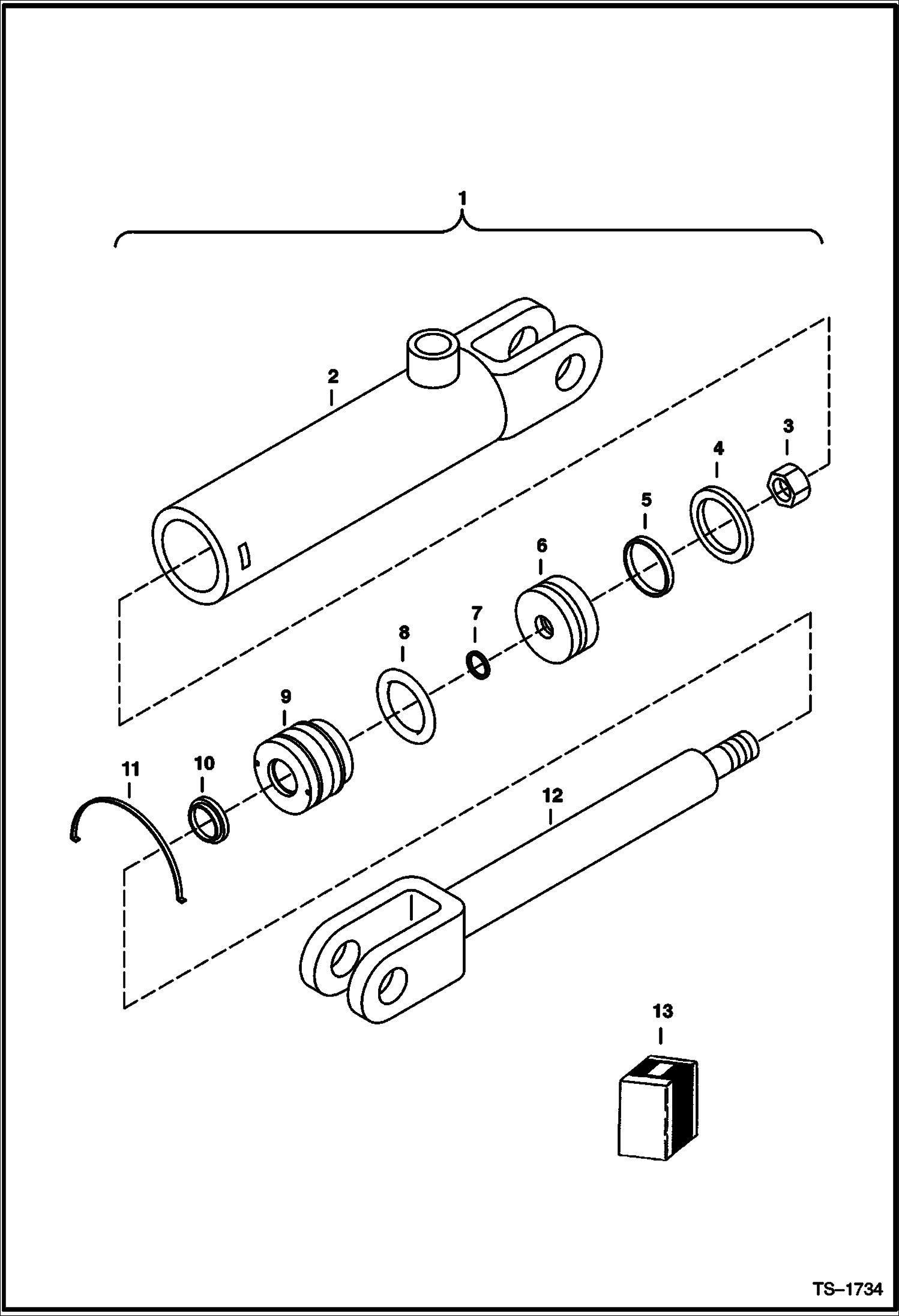 1

2

3

4

5

6

7

8

9

10

11

12

13

TS–1734