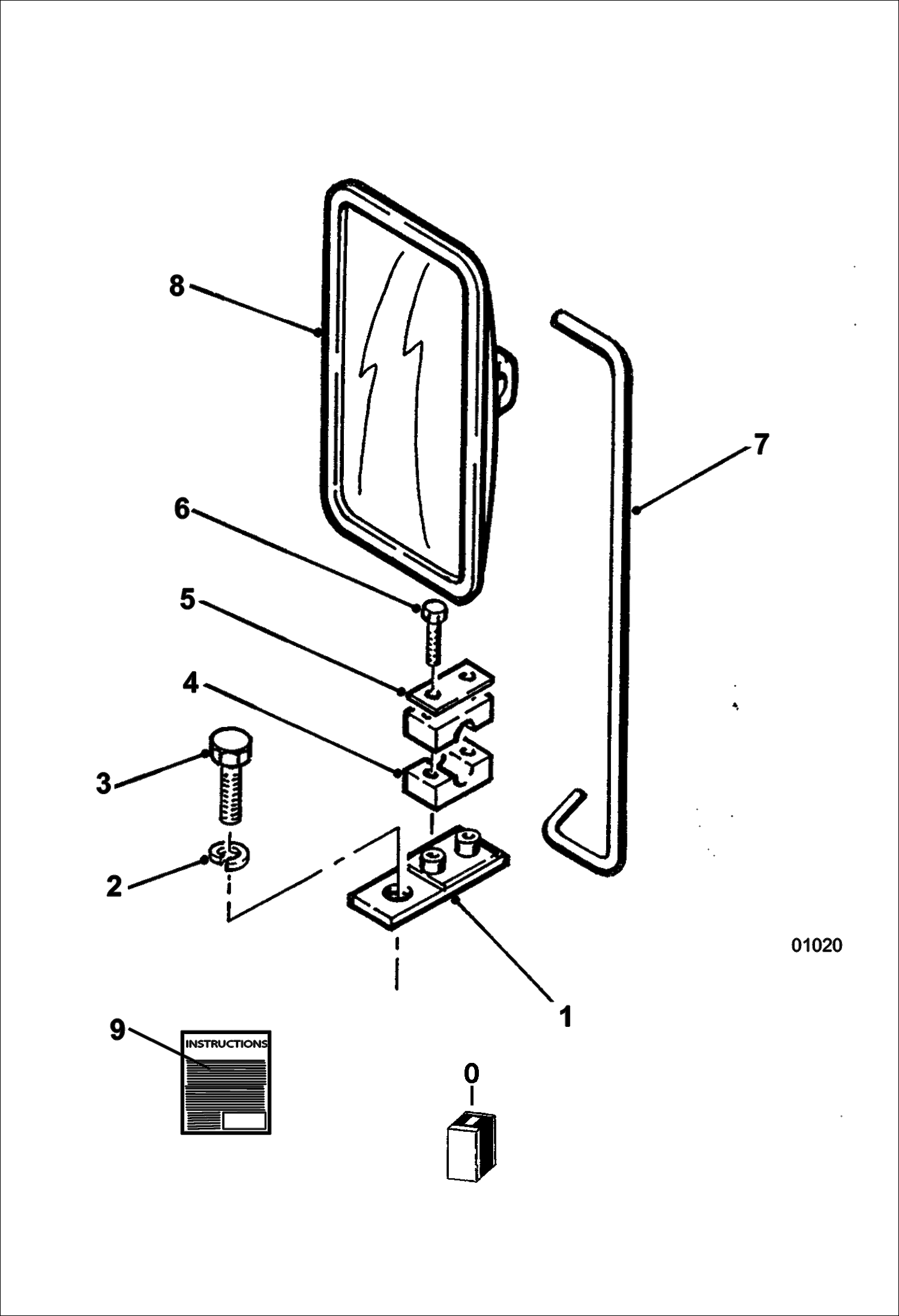 8
7
6
5
4
3
2
01020
1
9
INSTRUCTIONS
0