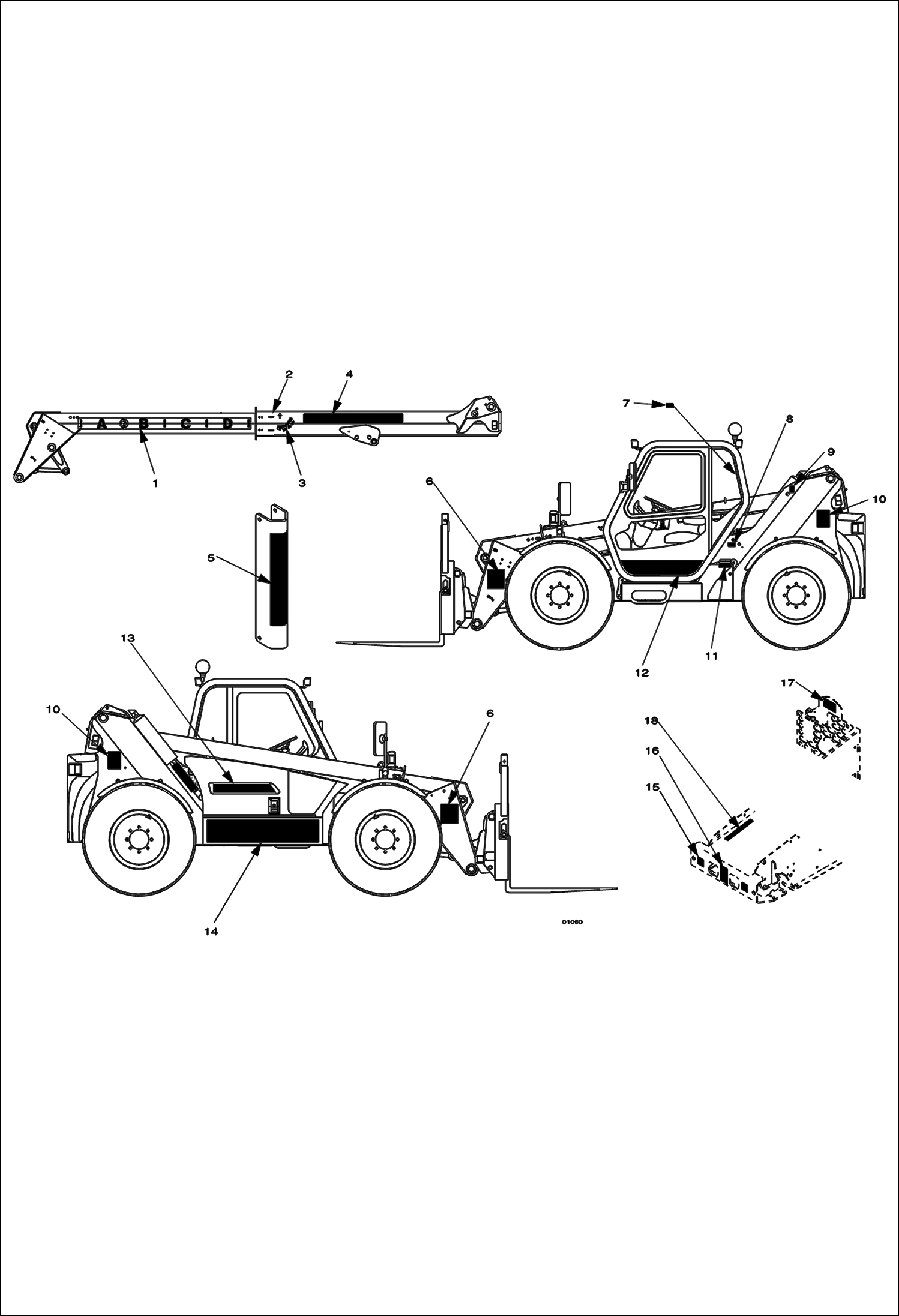 2
4
A B C D
1
3
7
8
9
10
6
5
12
11
13
10
6
17
18
16
15
14
01060