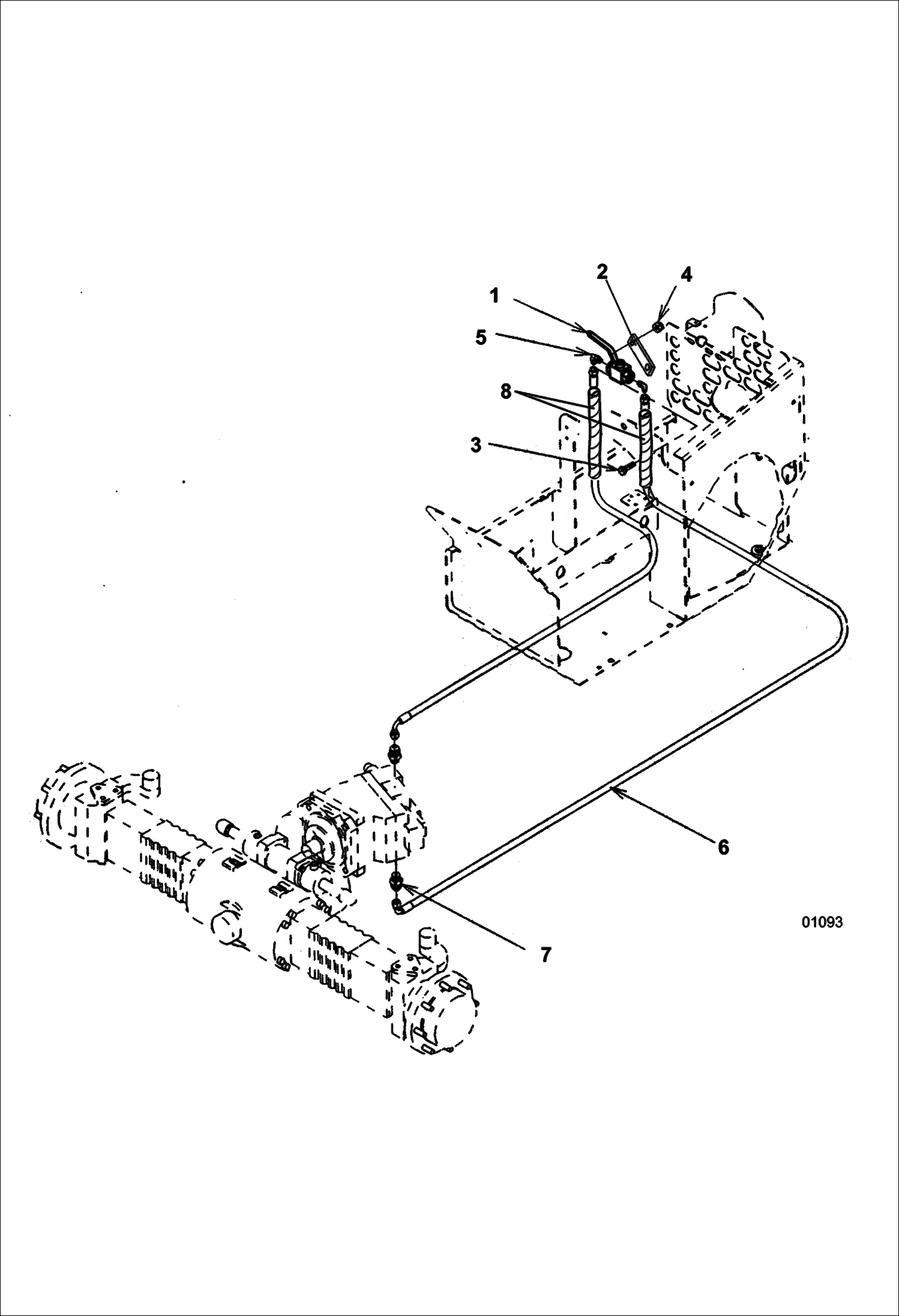 2
4
1
5
8
3
6
7
01093