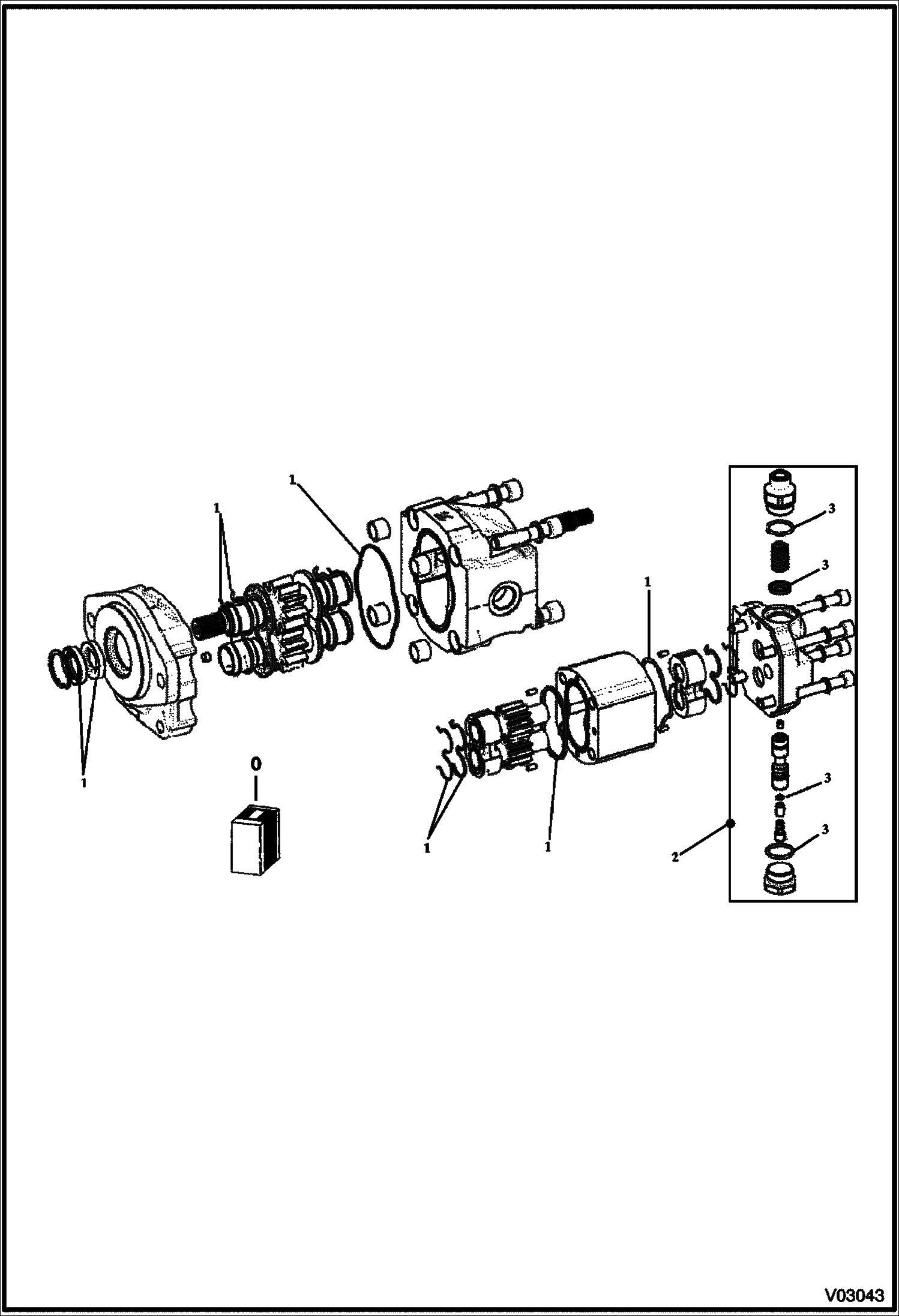 1
1
3
3
1
1
0
1
1
3
3
2
V03043