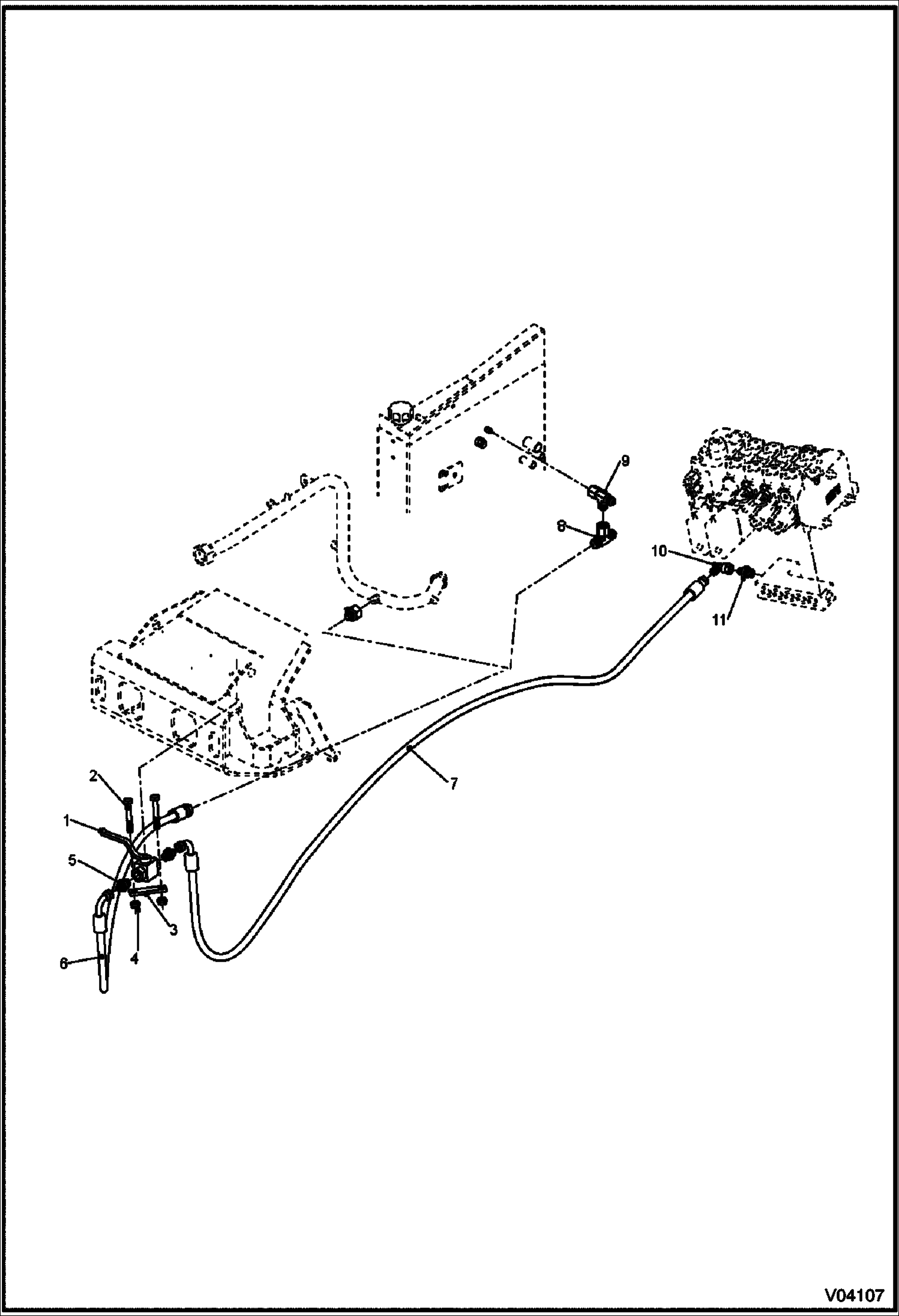 9
8
10
11
7
2
1
5
3
4
6
V04107