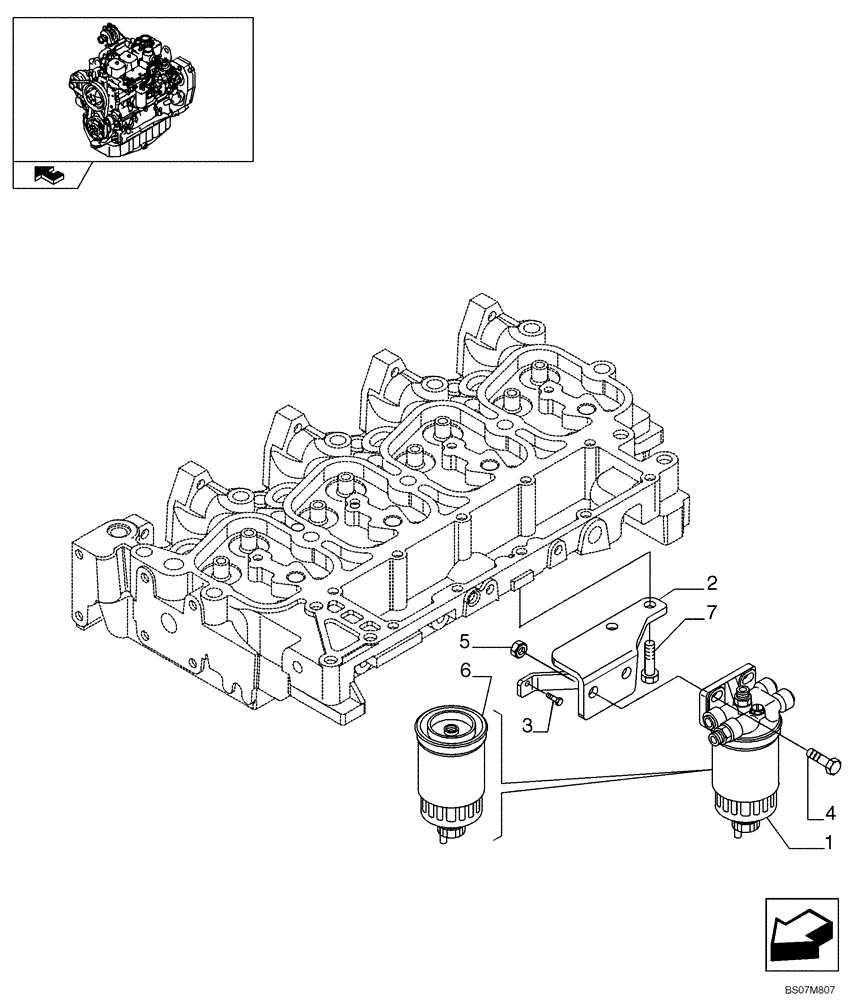 2
7
5
6
3
4
1
BS07M807