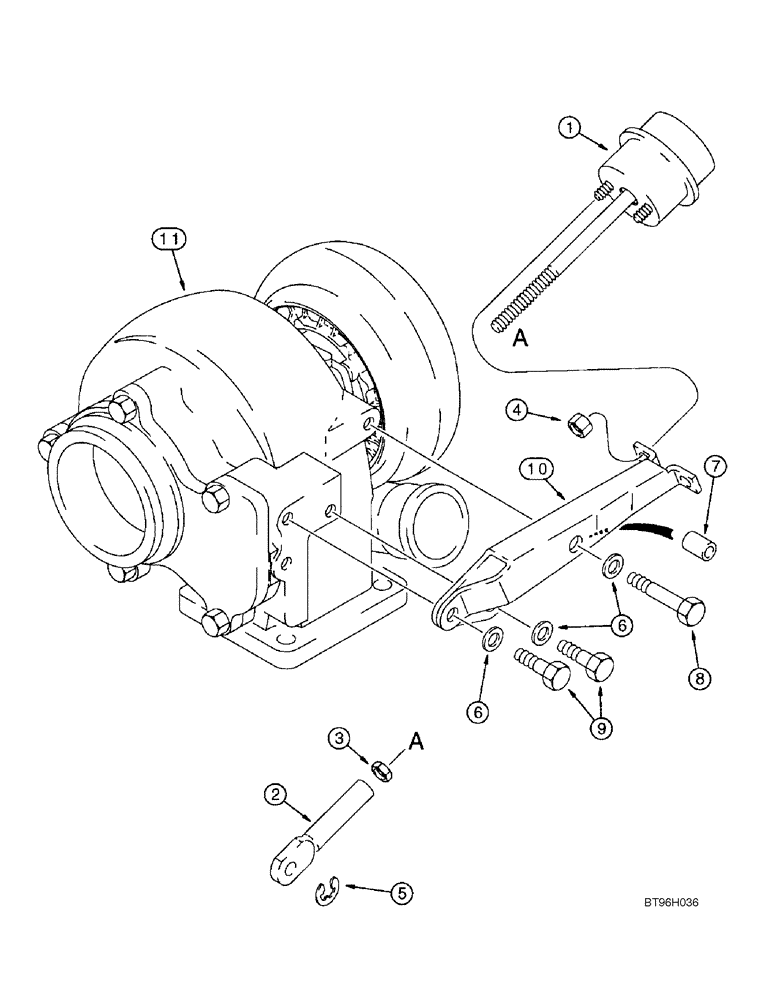 1
11
A
4
10
7
6
8
6
9
3
A
2
5
BT96H036