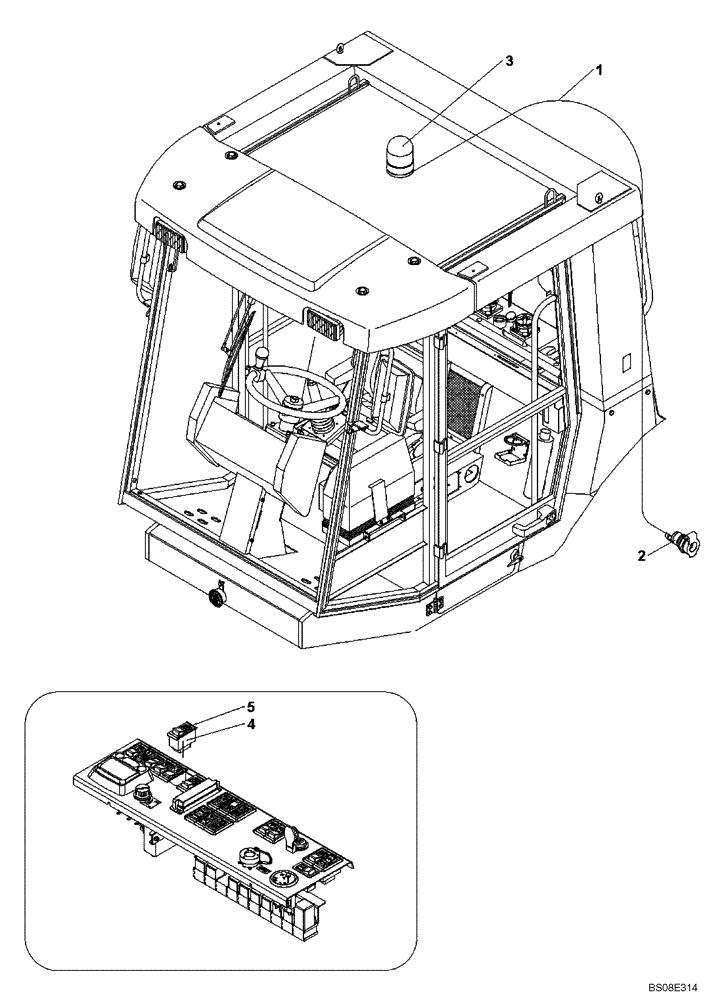 3
1
2
5
4
BS08E314