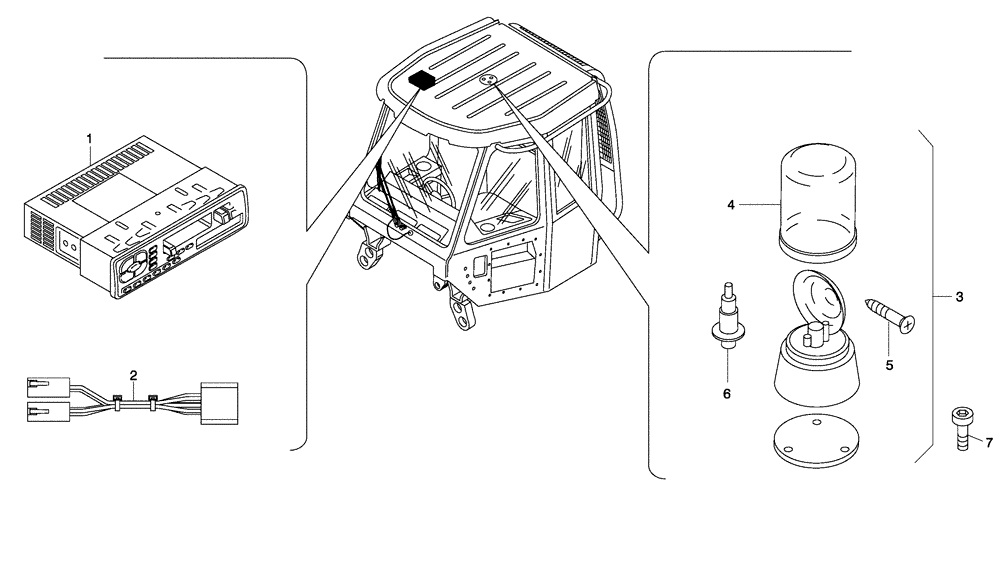 1
2
4
3
5
6
7