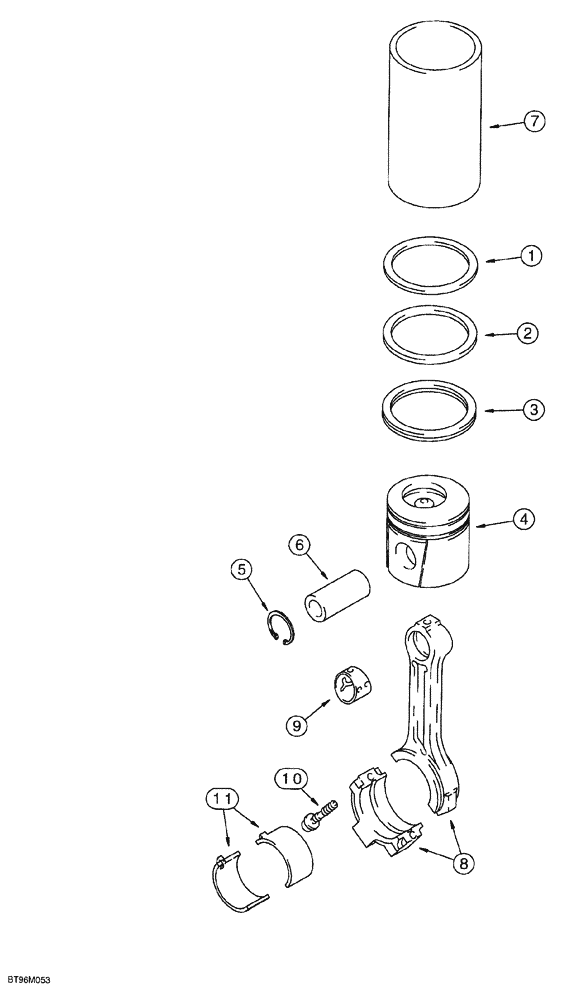 7
1
2
3
4
6
5
9
10
11
8
BT96M053