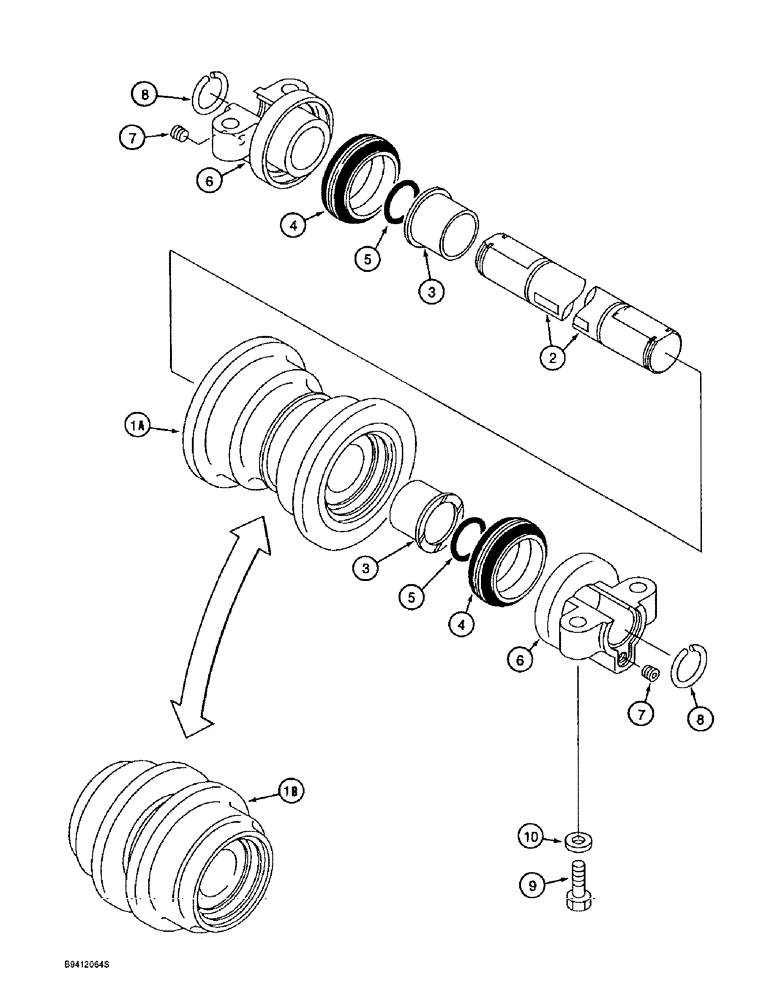 8
7
6
4
5
3
2
1A
3
5
4
6
7
8
1B
10
9
B9412064S