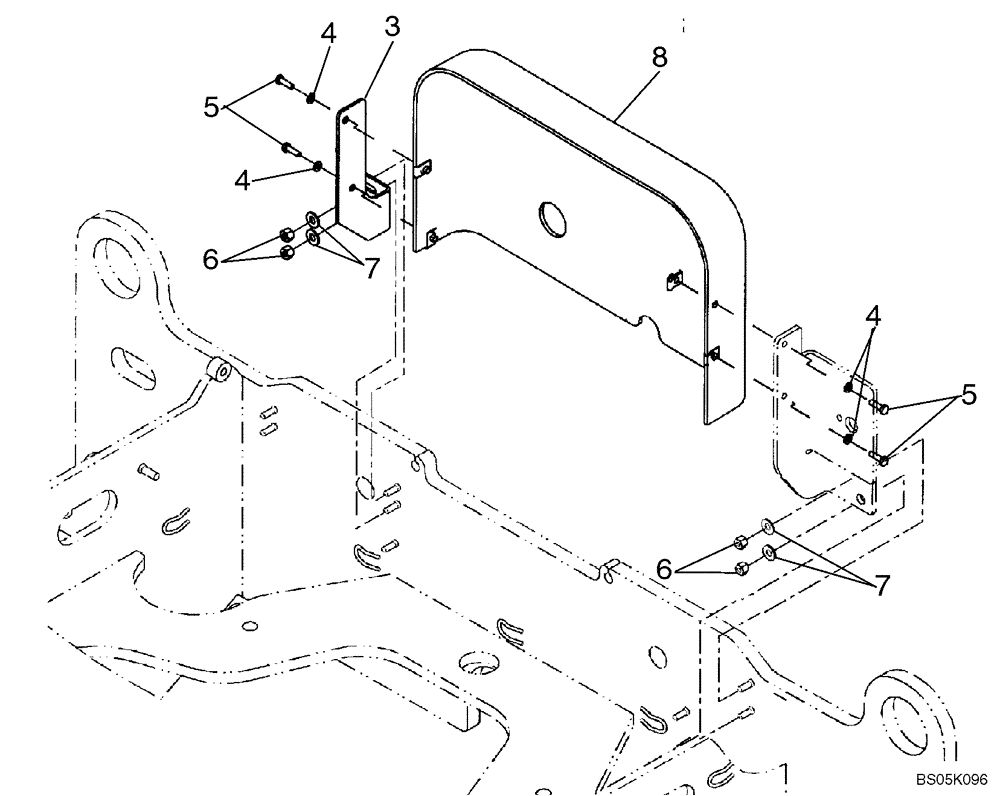 4
3
8
5
4
6
7
4
5
6
7
1
BS05K096