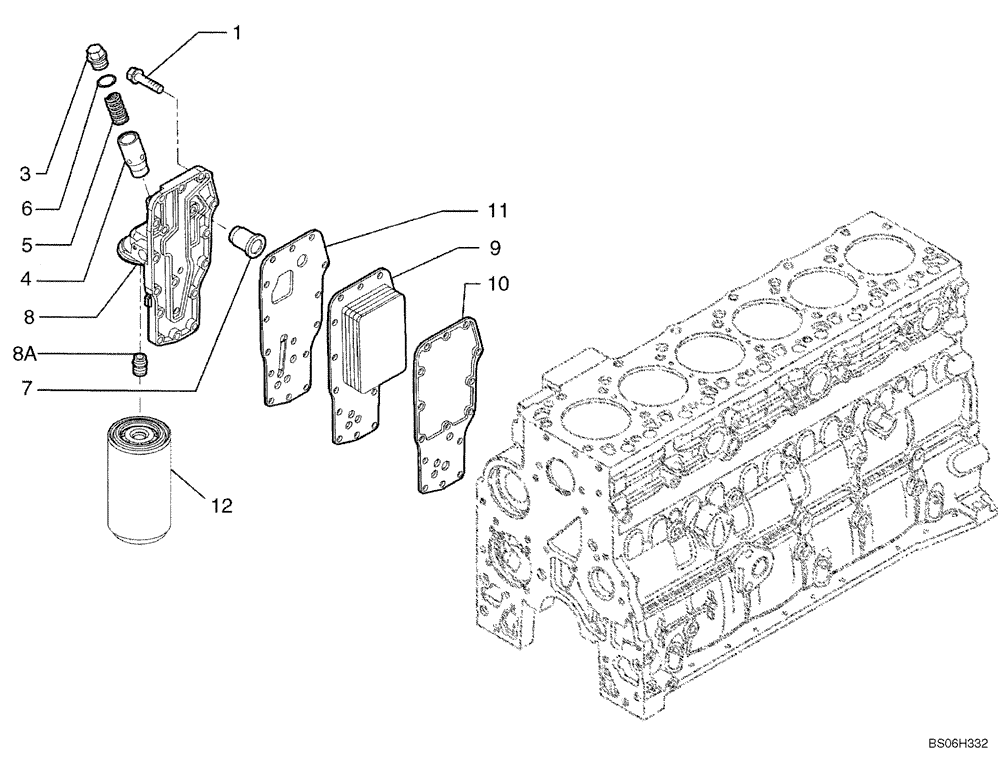 1
3
6
5
4
8
8A
7
11
9
10
12
BS06H332