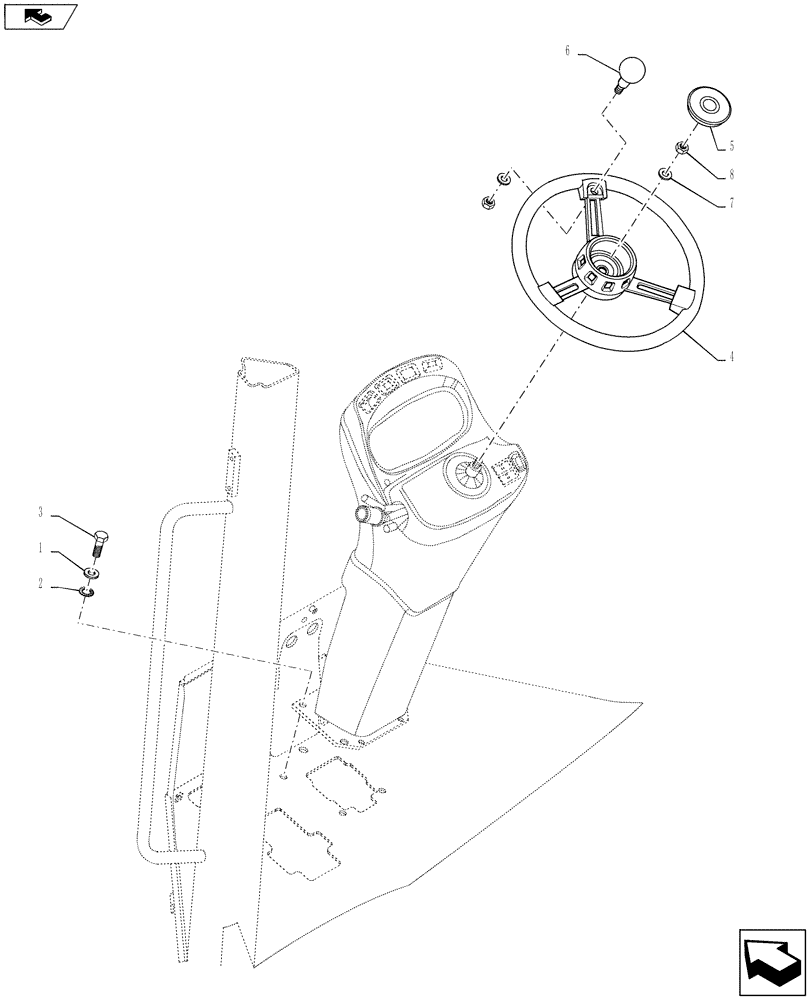 6
5
8
7
4
3
1
2