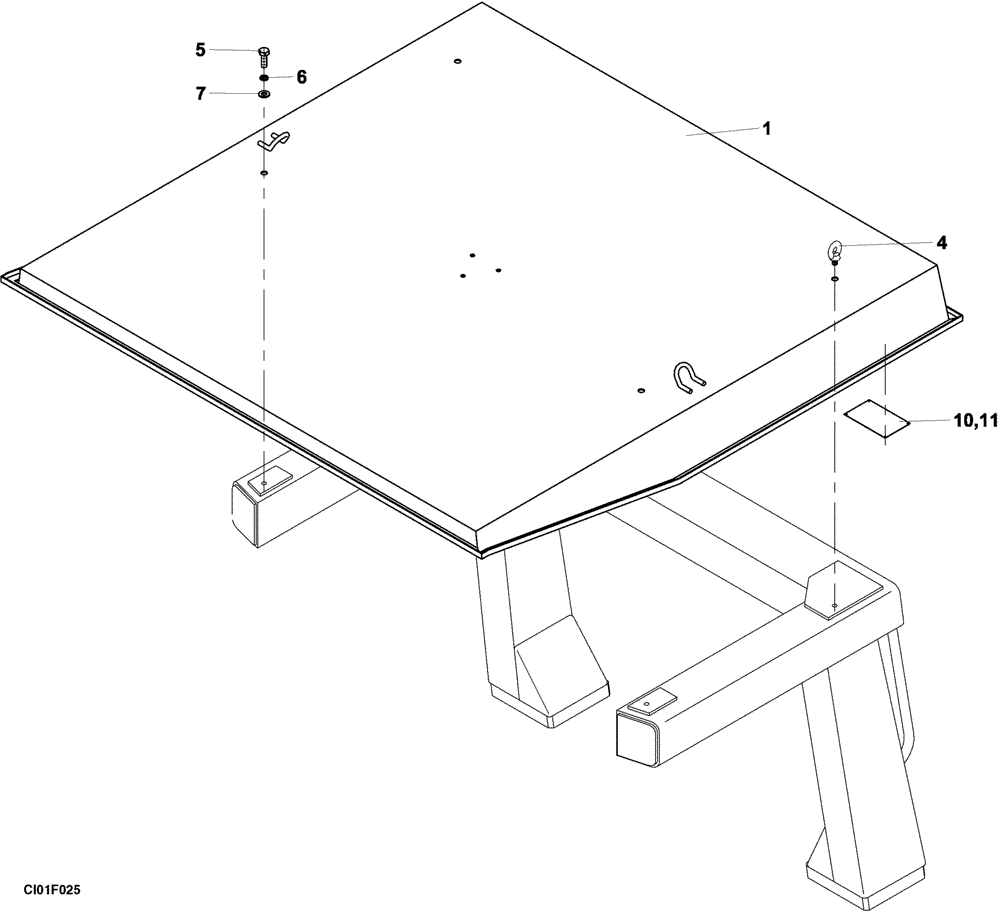 5
6
7
1
4
10,11
CI01F025