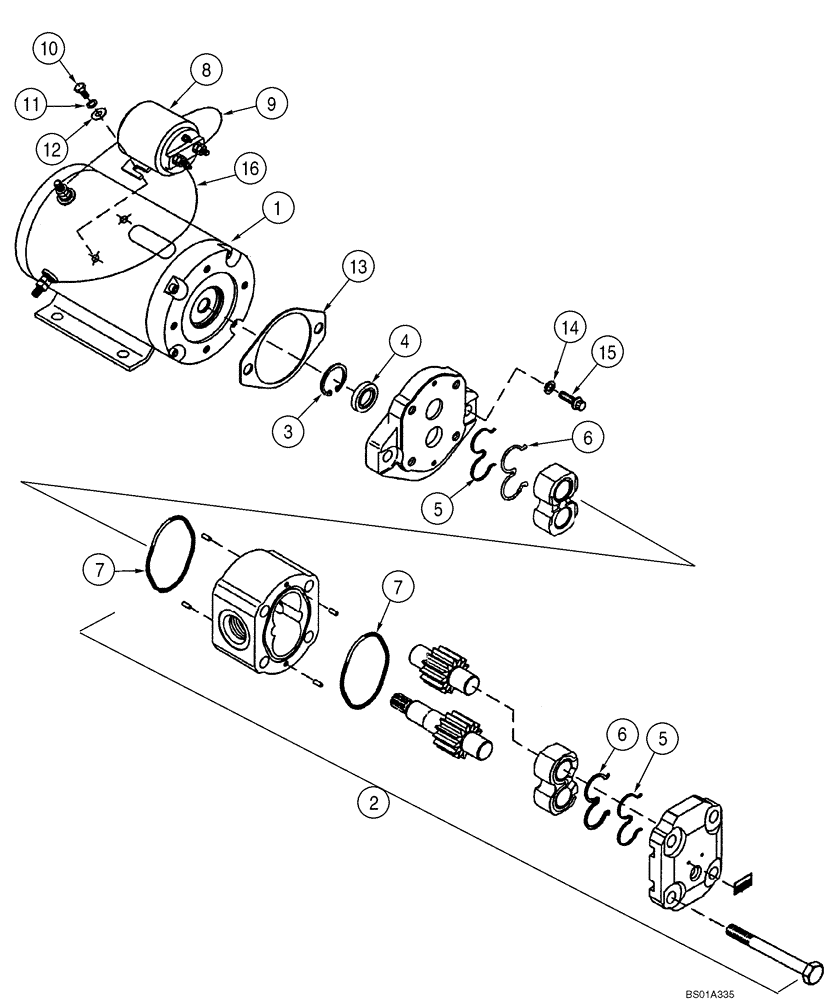 10
8
11
9
12
16
1
13
4
14
15
3
6
5
7
7
6
5
2
BS01A335