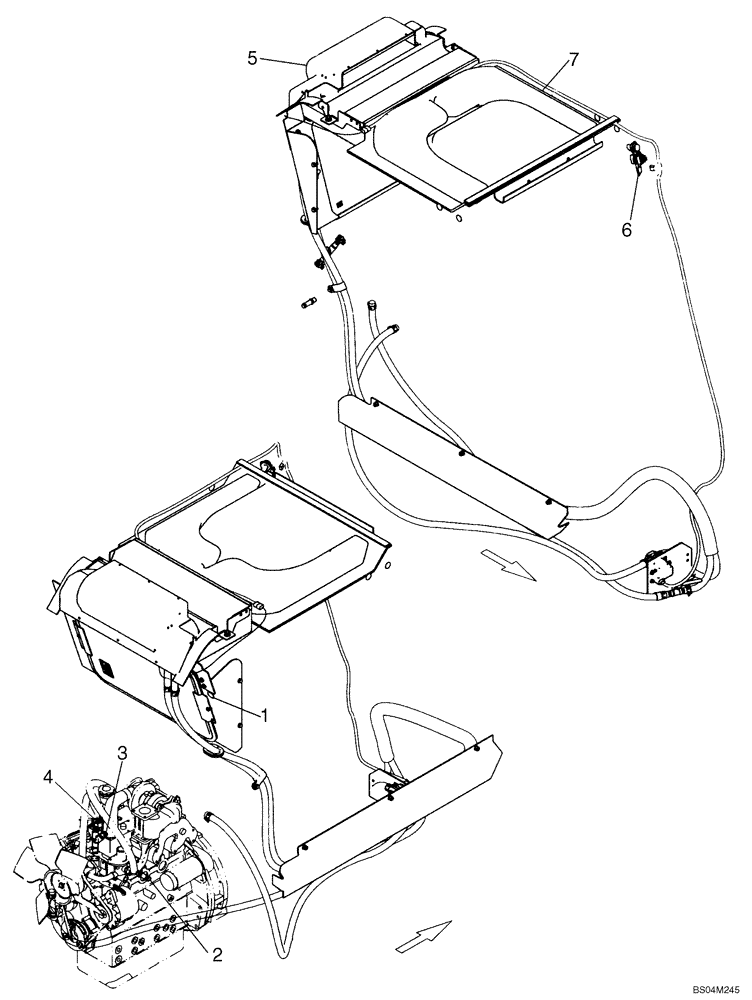 5
7
6
1
3
4
2
BS04M245