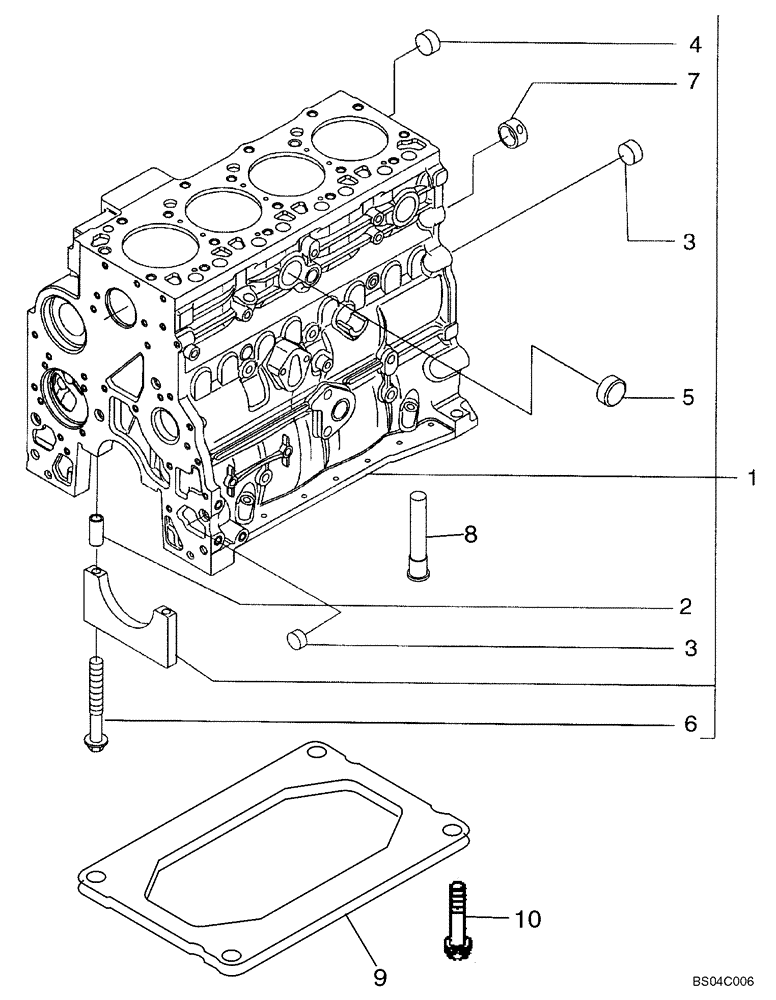 4
7
3
5
1
8
2
3
6
10
9
BS04C006