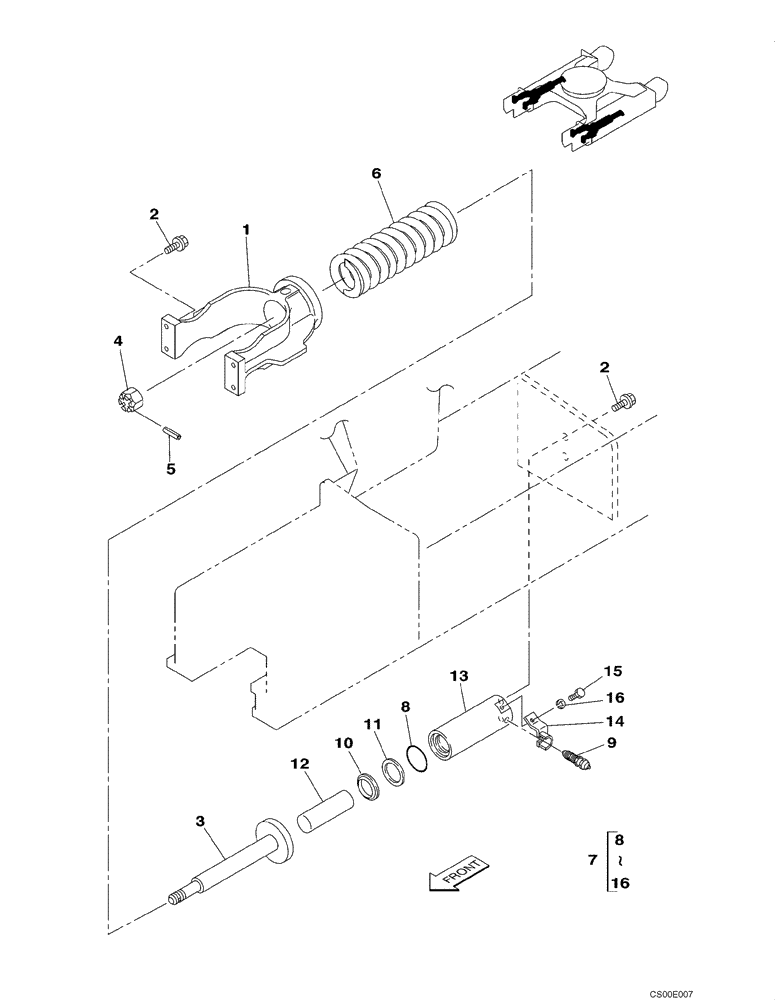 6
2
1
4
5
2
13
15
16
14
9
8
11
10
12
3
FRONT
7
8
~
16
CS00E007