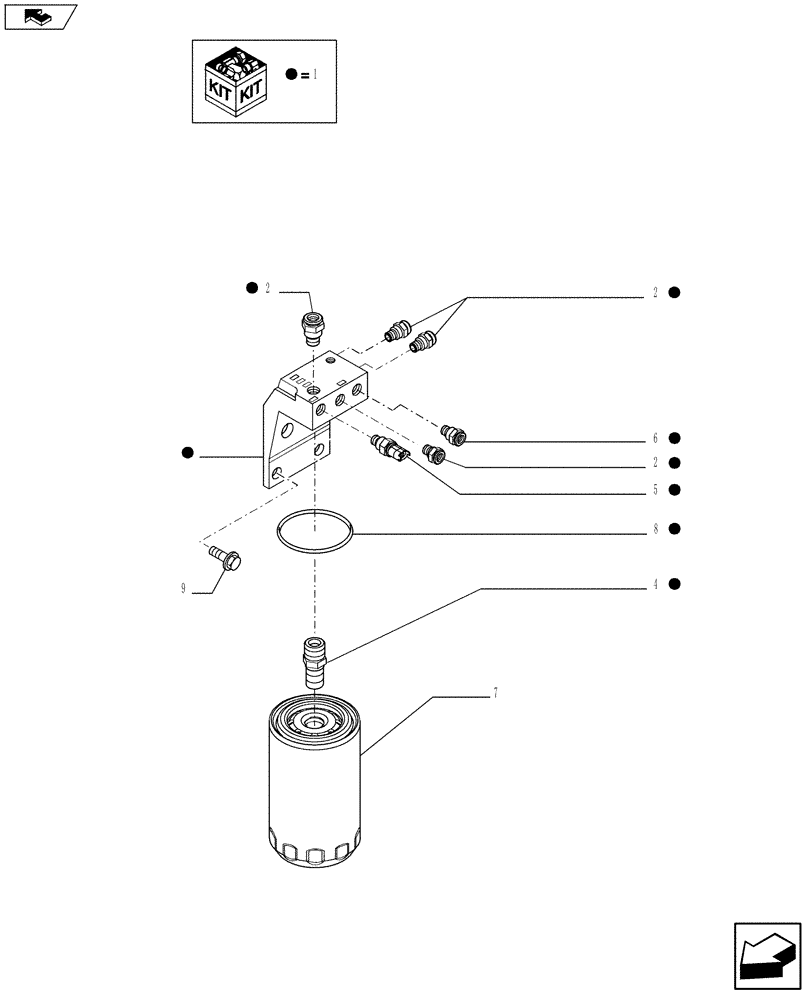 KIT KIT ● = 1

● 2

2 ●

6 ●

2 ●

5 ●

●

8 ●

9

4 ●

7