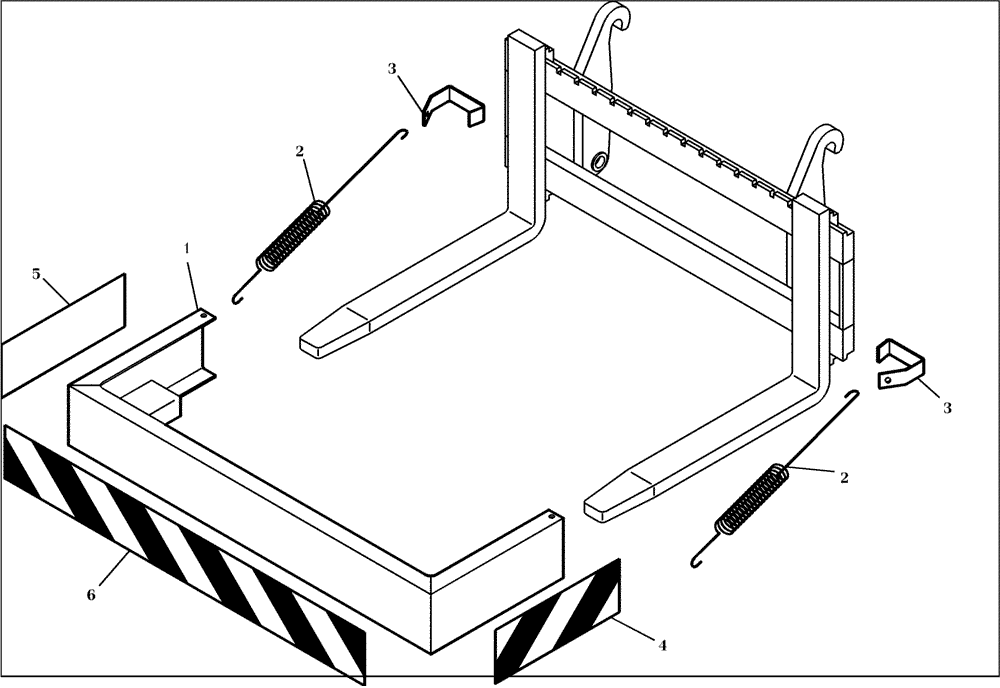 3
2
1
5
3
2
6
4