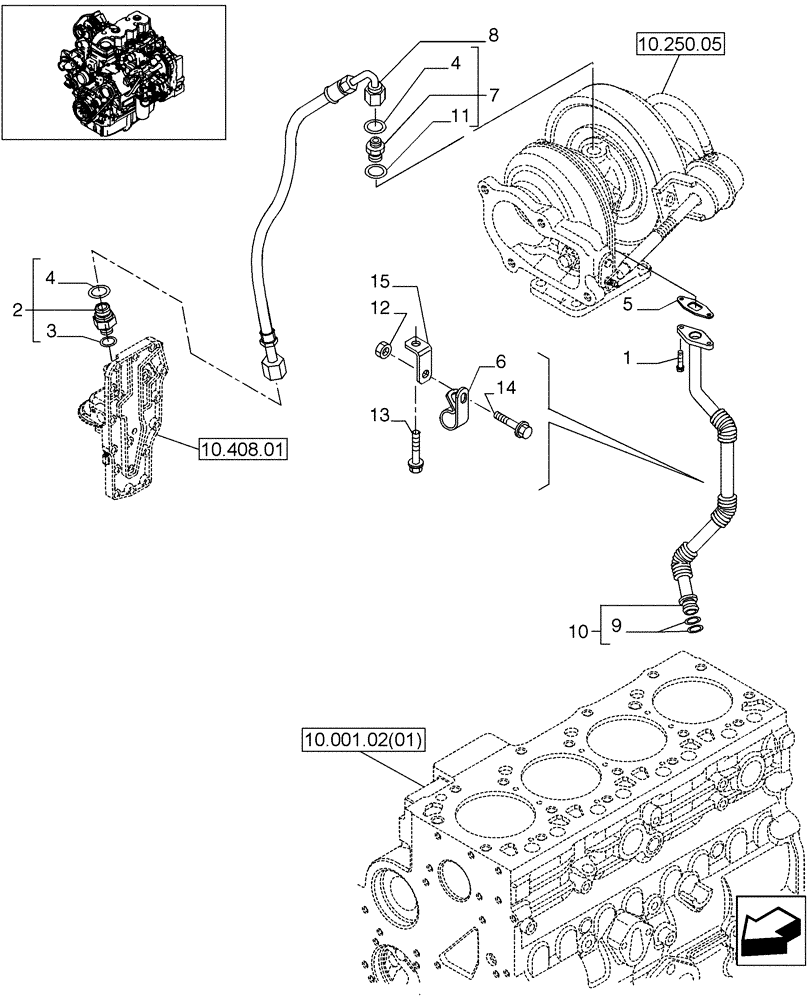 8
4
7
11
10.250.05
4
2
3
15
12
6
14
13
5
1
10.408.01
10
9
10.001.02(01)