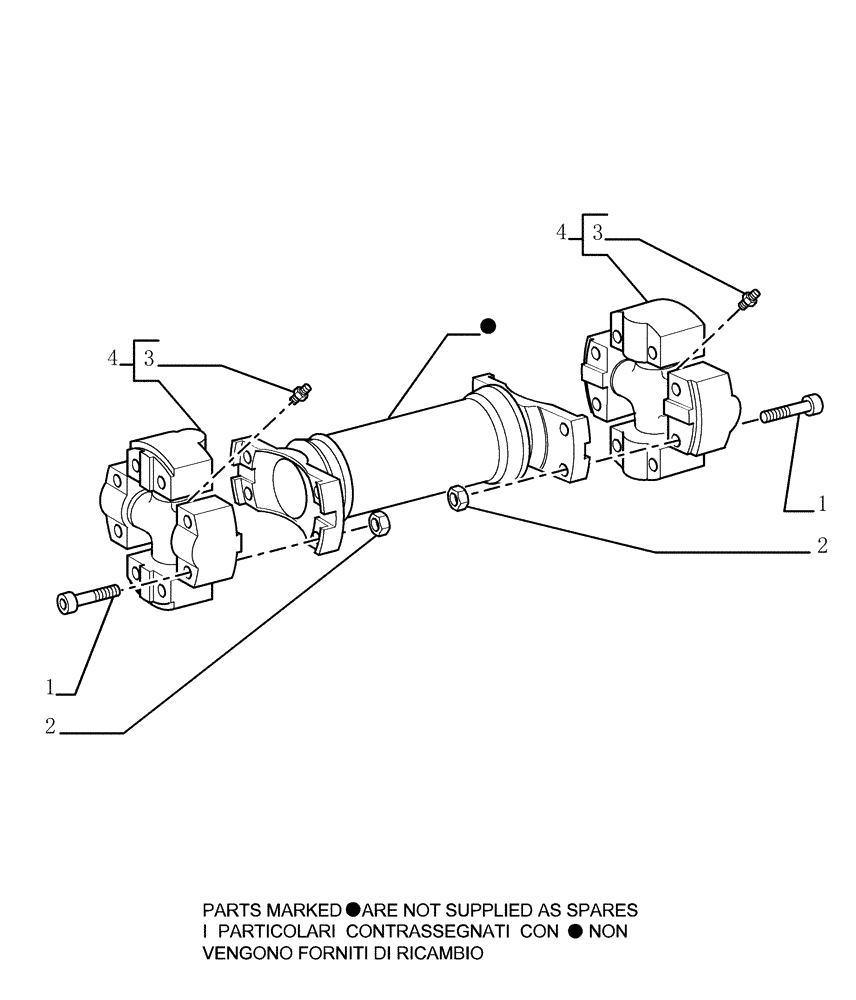 4 3

●

4 3

1

2

1

2

PARTS MARKED ● ARE NOT SUPPLIED AS SPARES
I PARTICOLARI CONTRASSEGNATI CON ● NON VENGONO FORNITI DI RICAMBIO