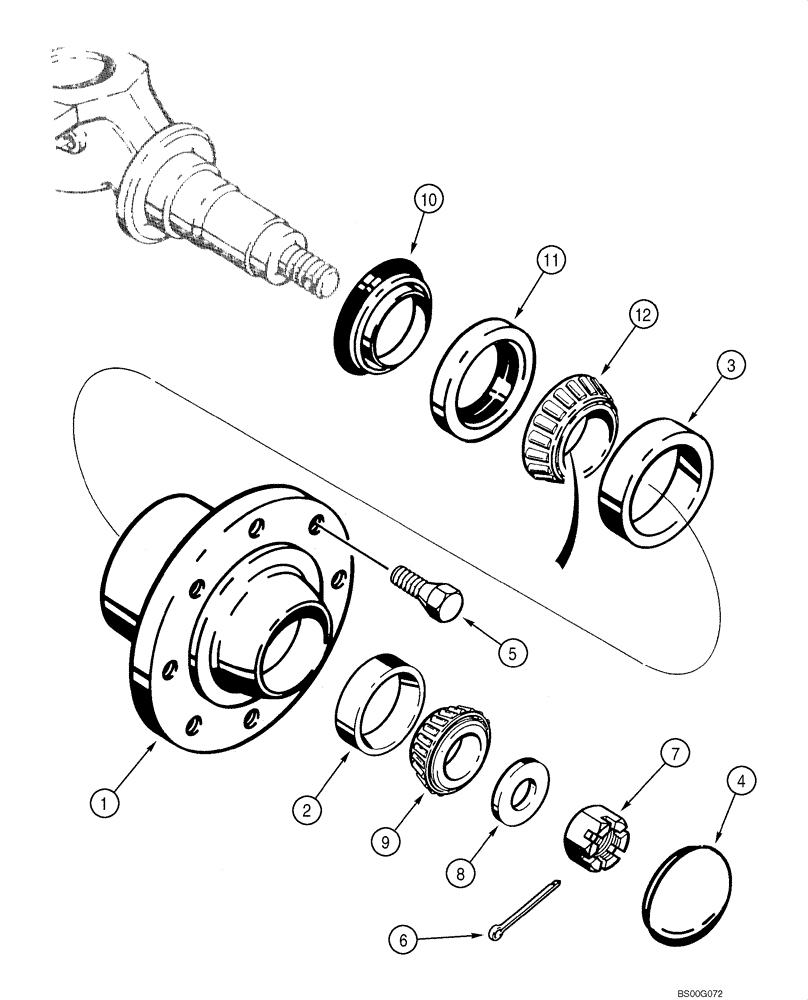 10
11
12
3
5
1
2
9
8
7
4
6
BS00G072