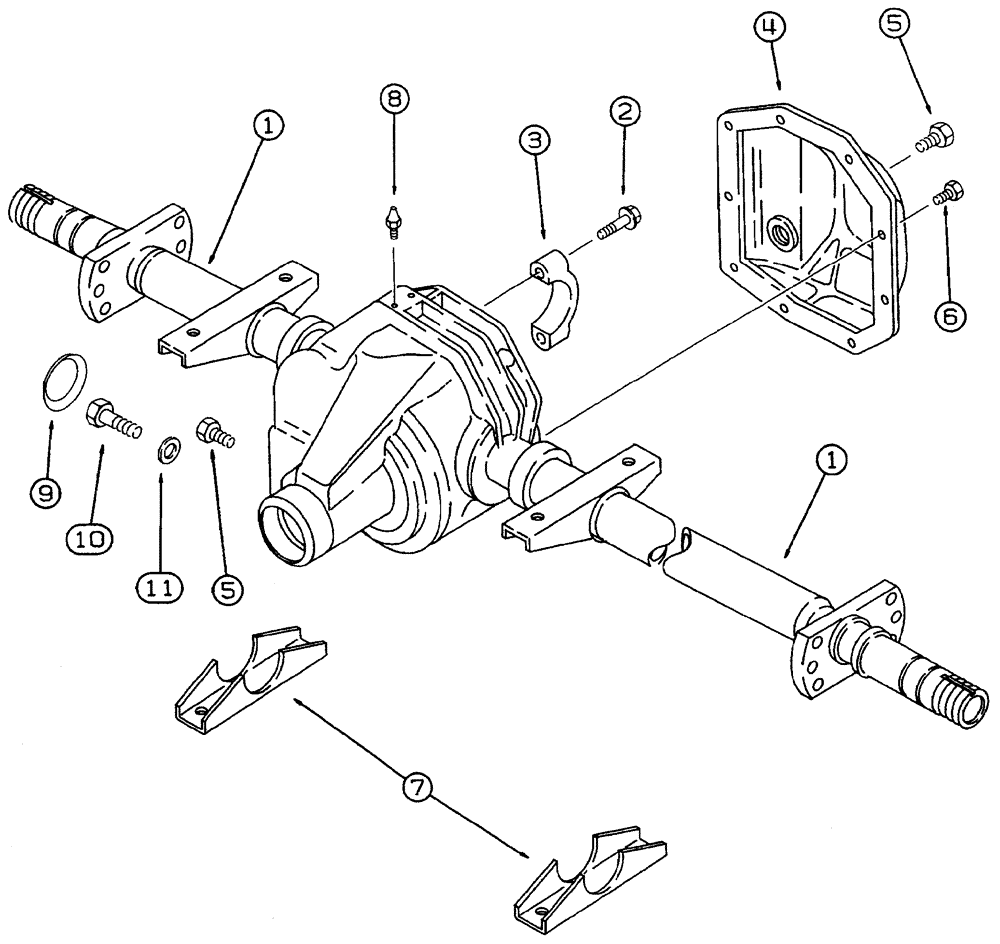 1
8
3
2
4
5
6
9
10
11
5
1
7