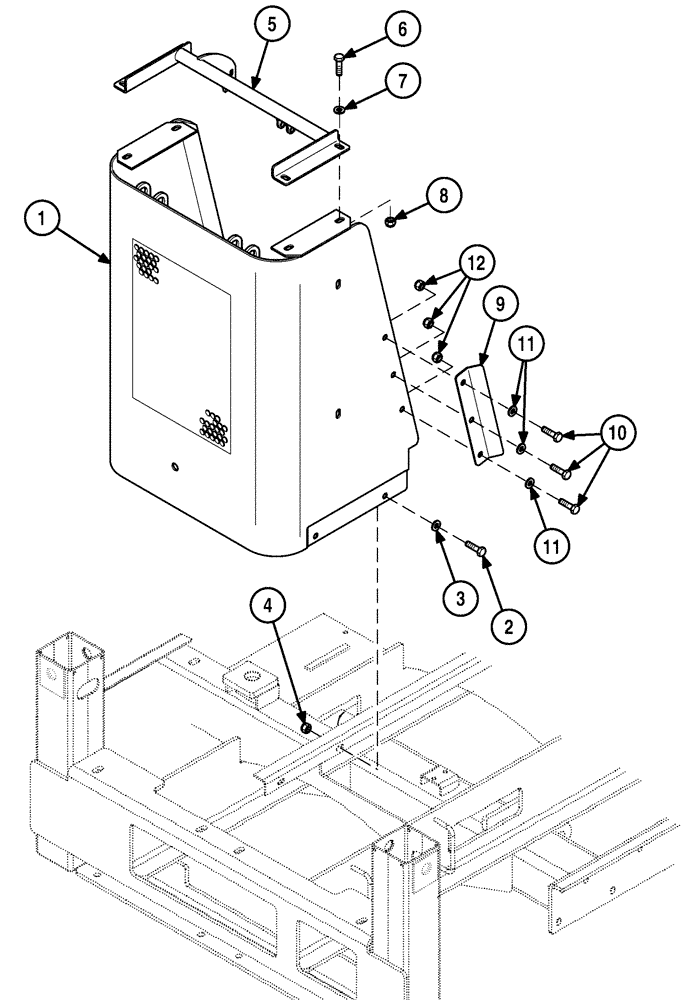 5
6
7
1
8
12
9
11
10
11
3
2
4