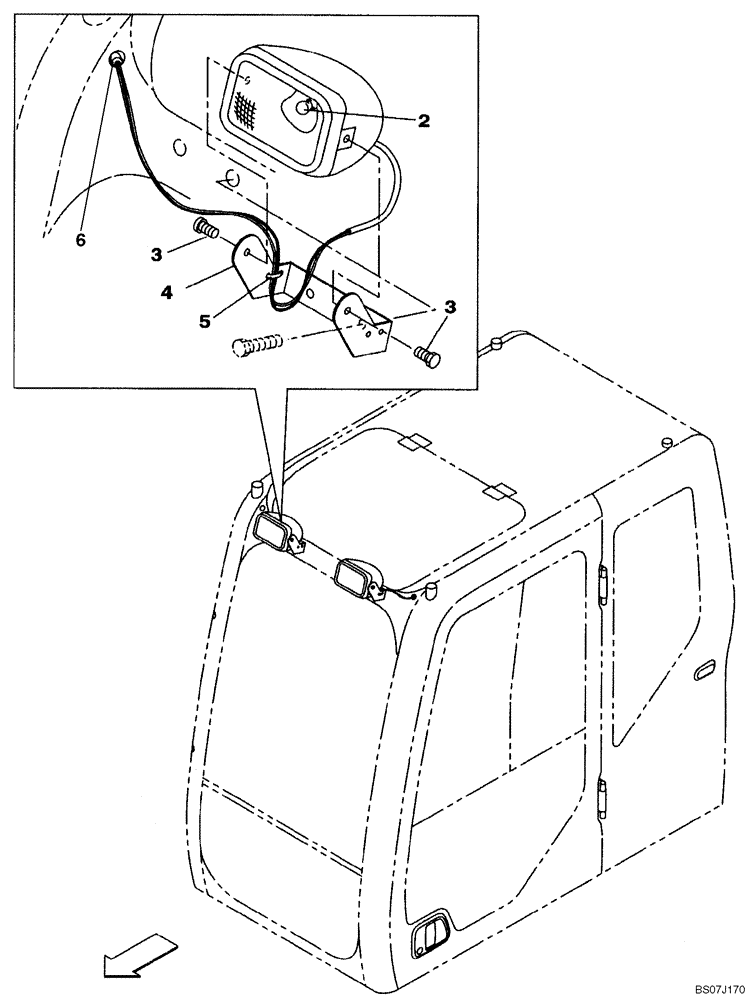 2
6
3
4
5
3
BS07J170