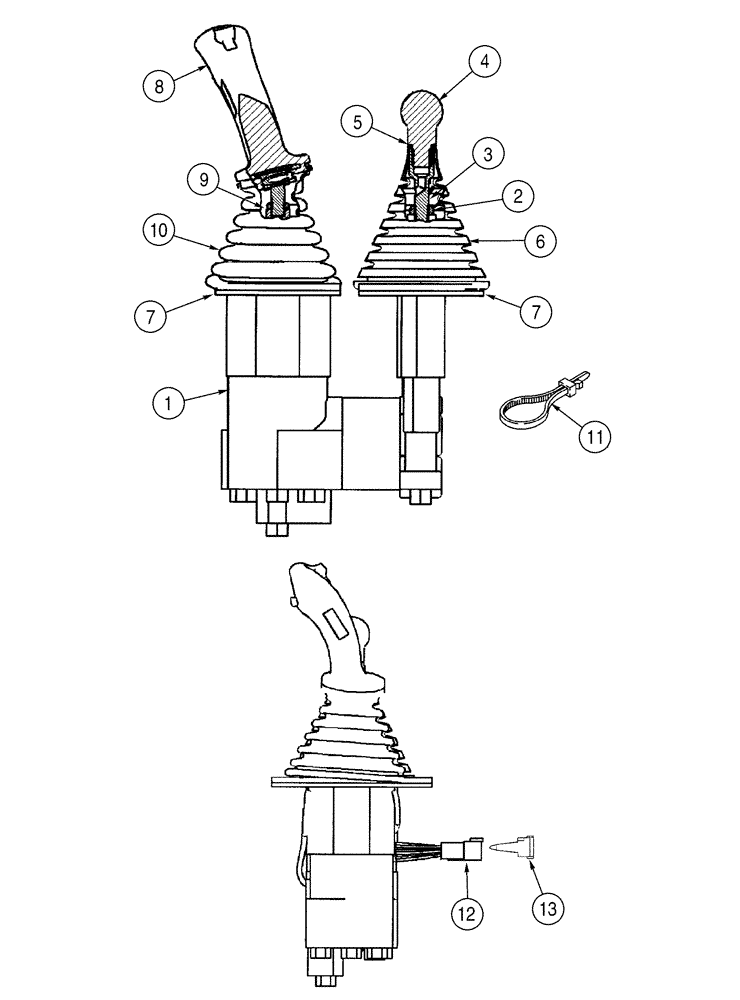 8
4
5
3
9
2
10
6
7
7
1
11
12
13