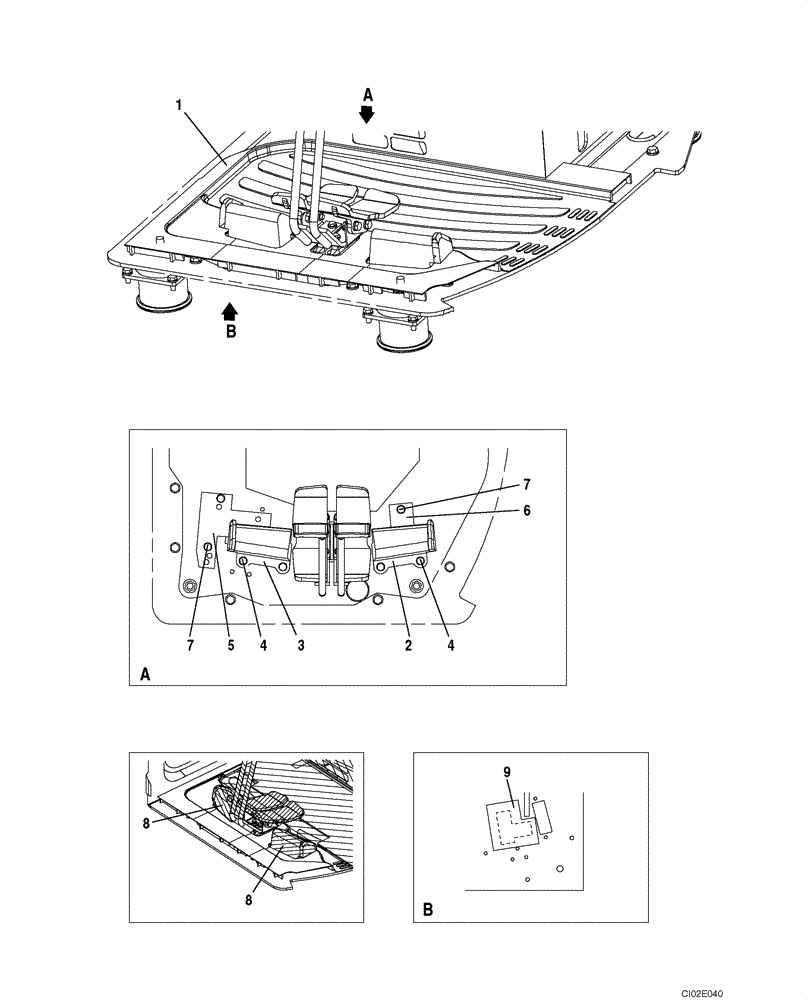 1
A
B

7
6
7
5
4
3
2
4
A

8
8

9
B

CI02E040